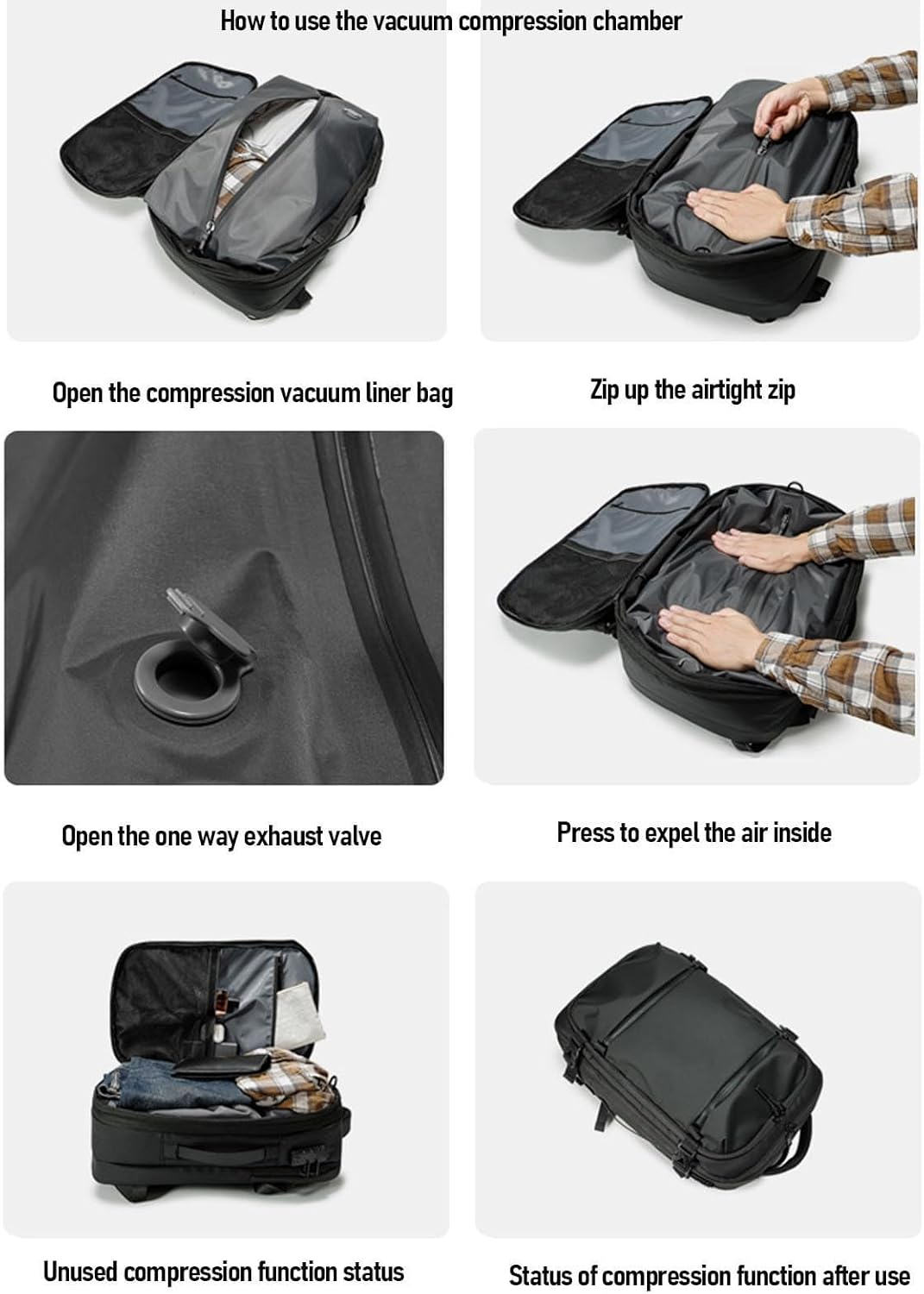 How to use the vacuum compression chamber

Open the compression vacuum liner bag

Zip up the airtight zip

Open the one way exhaust valve

Press to expel the air inside

Unused compression function status

Status of compression function after use