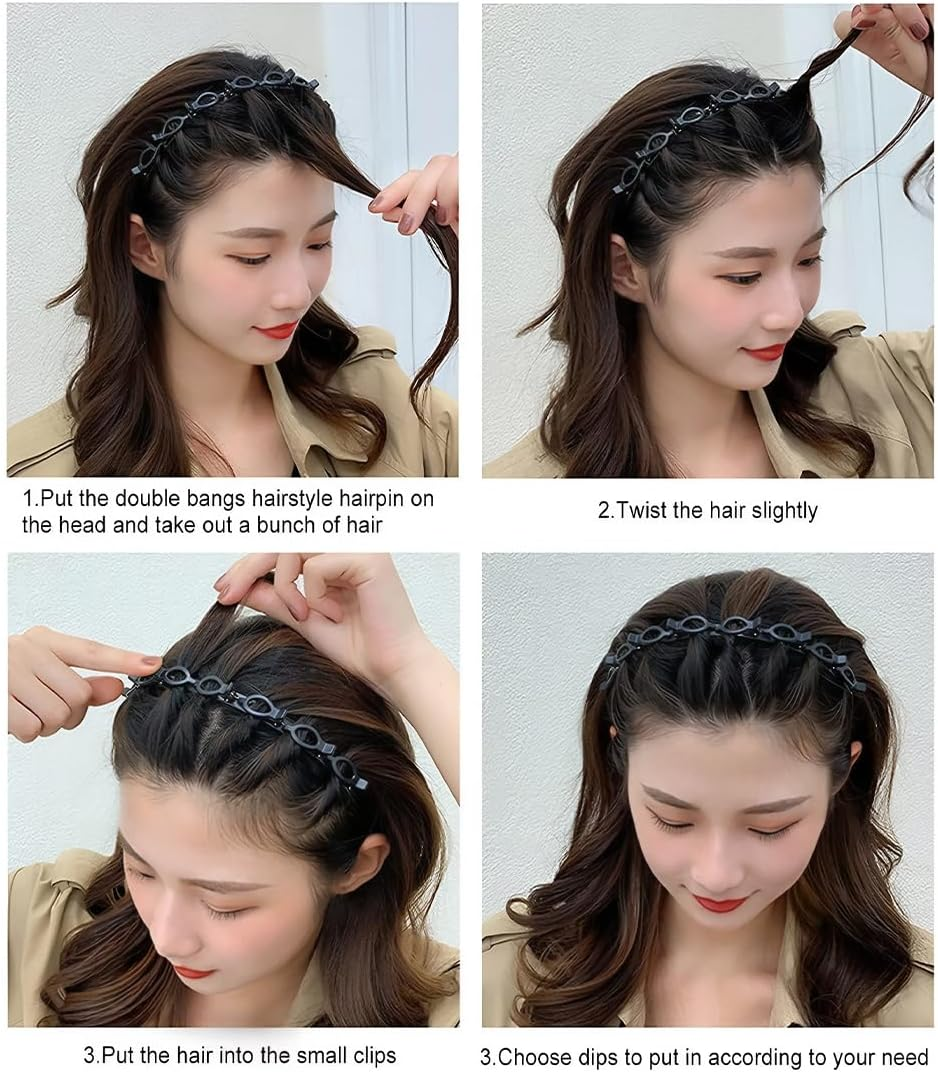 1.Put the double bangs hairstyle hairpin on the head and take out a bunch of hair

2.Twist the hair slightly

3.Put the hair into the small clips

3.Choose dips to put in according to your need