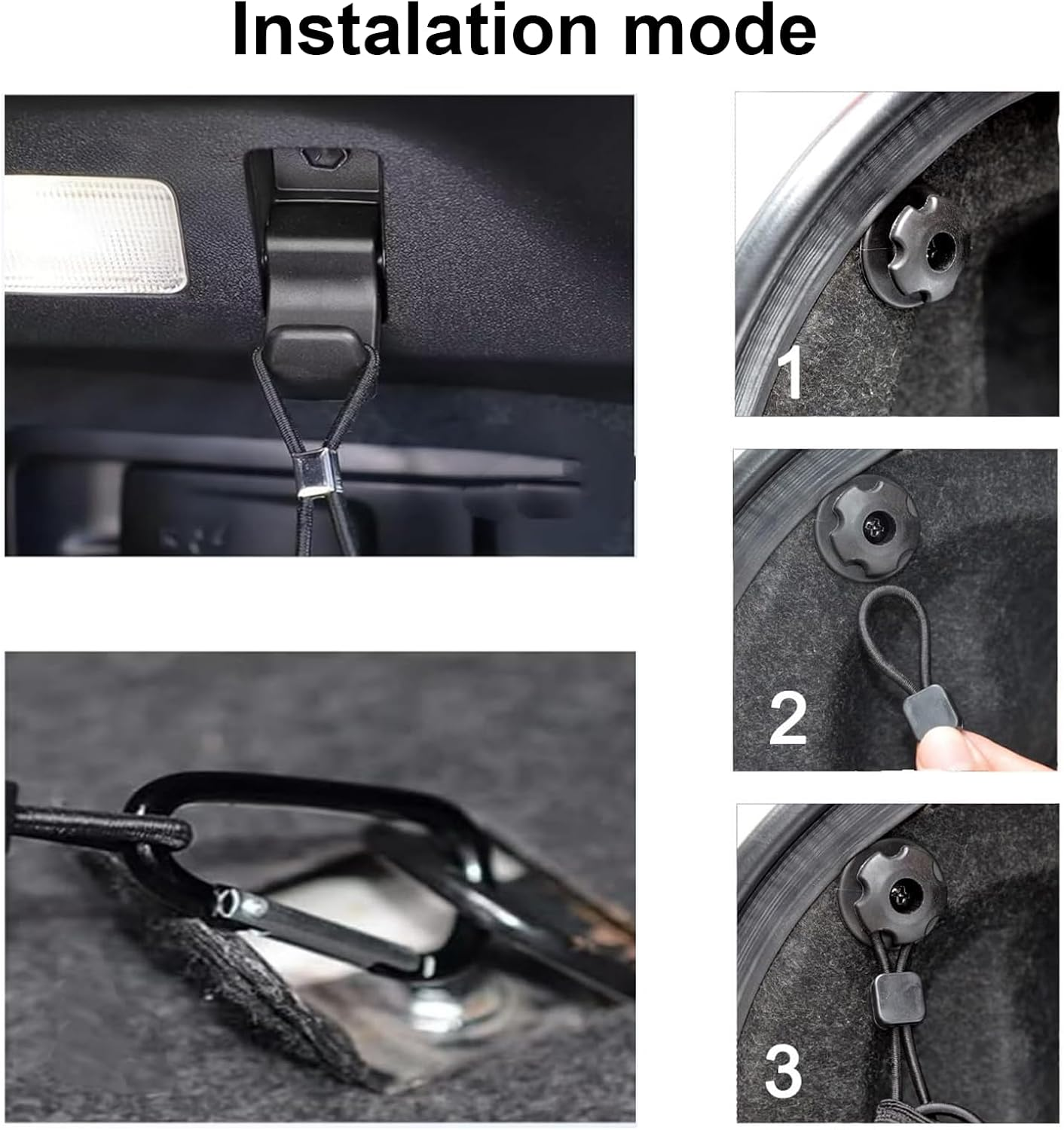 Instalation mode

1

2

3