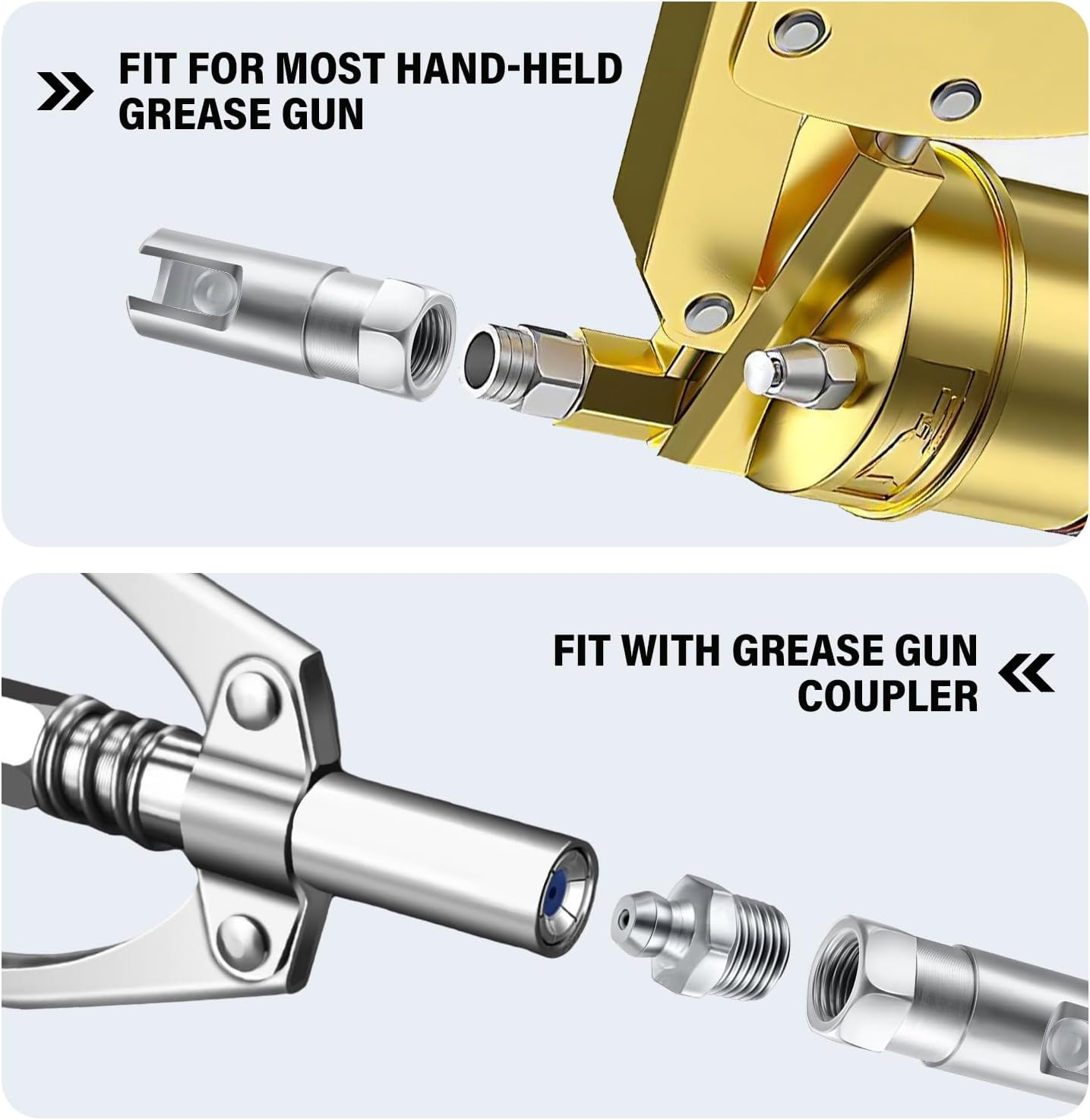 FIT FOR MOST HAND-HELD GREASE GUN

FIT WITH GREASE GUN COUPLER