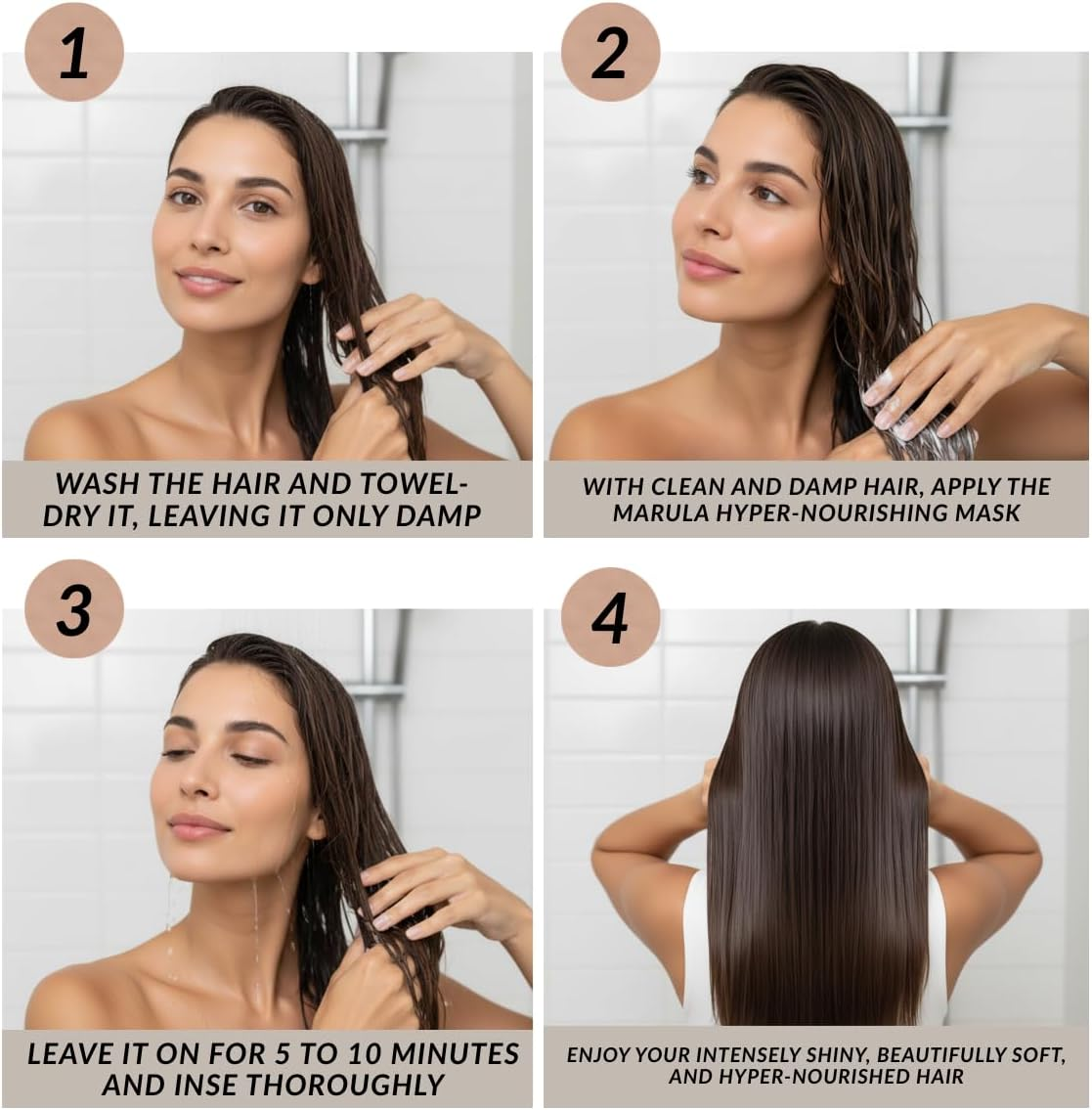 1

WASH THE HAIR AND TOWEL-DRY IT, LEAVING IT ONLY DAMP

2

WITH CLEAN AND DAMP HAIR, APPLY THE MARULA HYPER-NOURISHING MASK

3

LEAVE IT ON FOR 5 TO 10 MINUTES AND INSE THOROUGHLY

4

ENJOY YOUR INTENSELY SHINY, BEAUTIFULLY SOFT, AND HYPER-NOURISHED HAIR