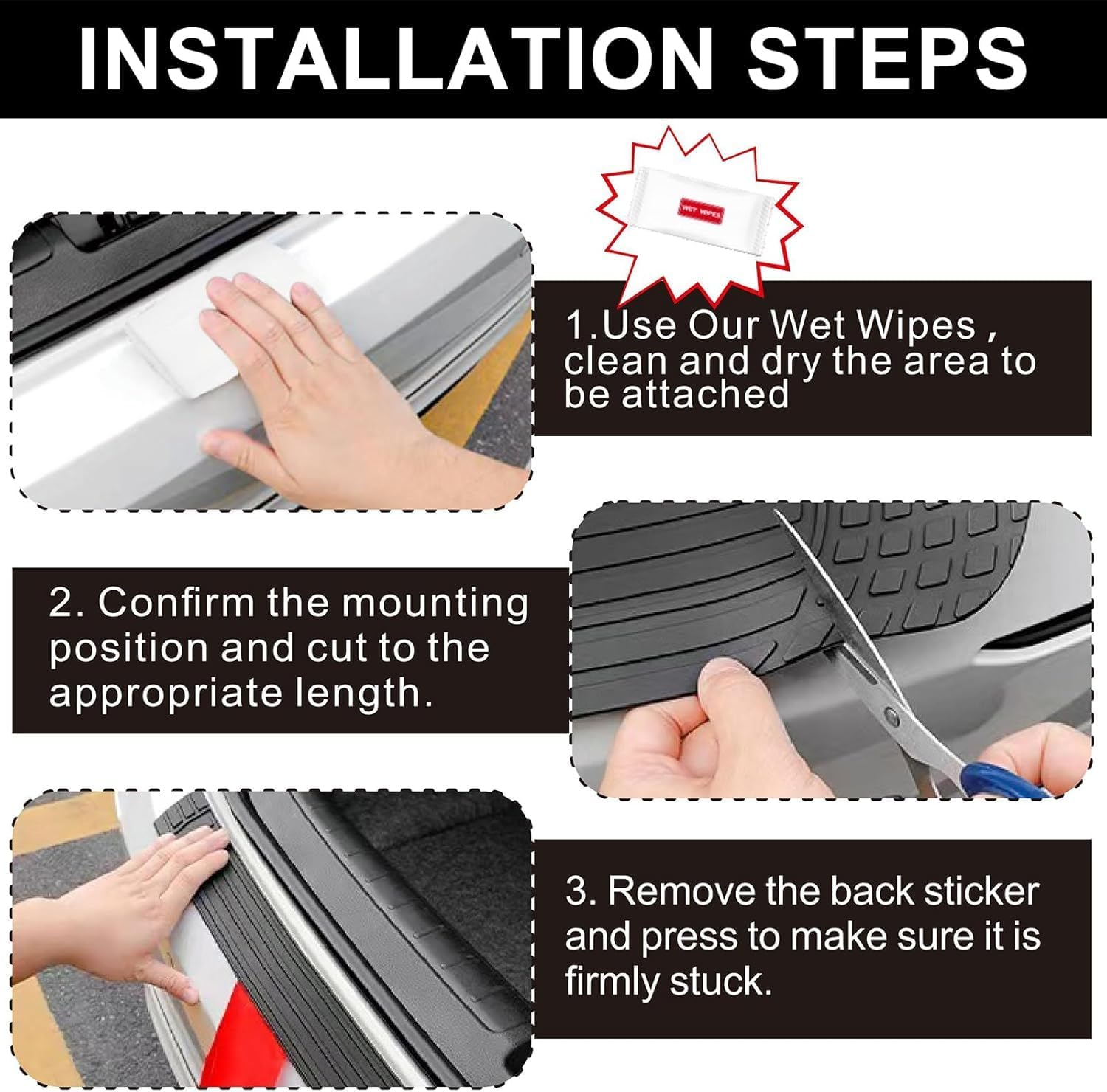 INSTALLATION STEPS

WET WIPES

1.Use Our Wet Wipes , clean and dry the area to be attached

2. Confirm the mounting position and cut to the appropriate length.

3. Remove the back sticker and press to make sure it is firmly stuck.