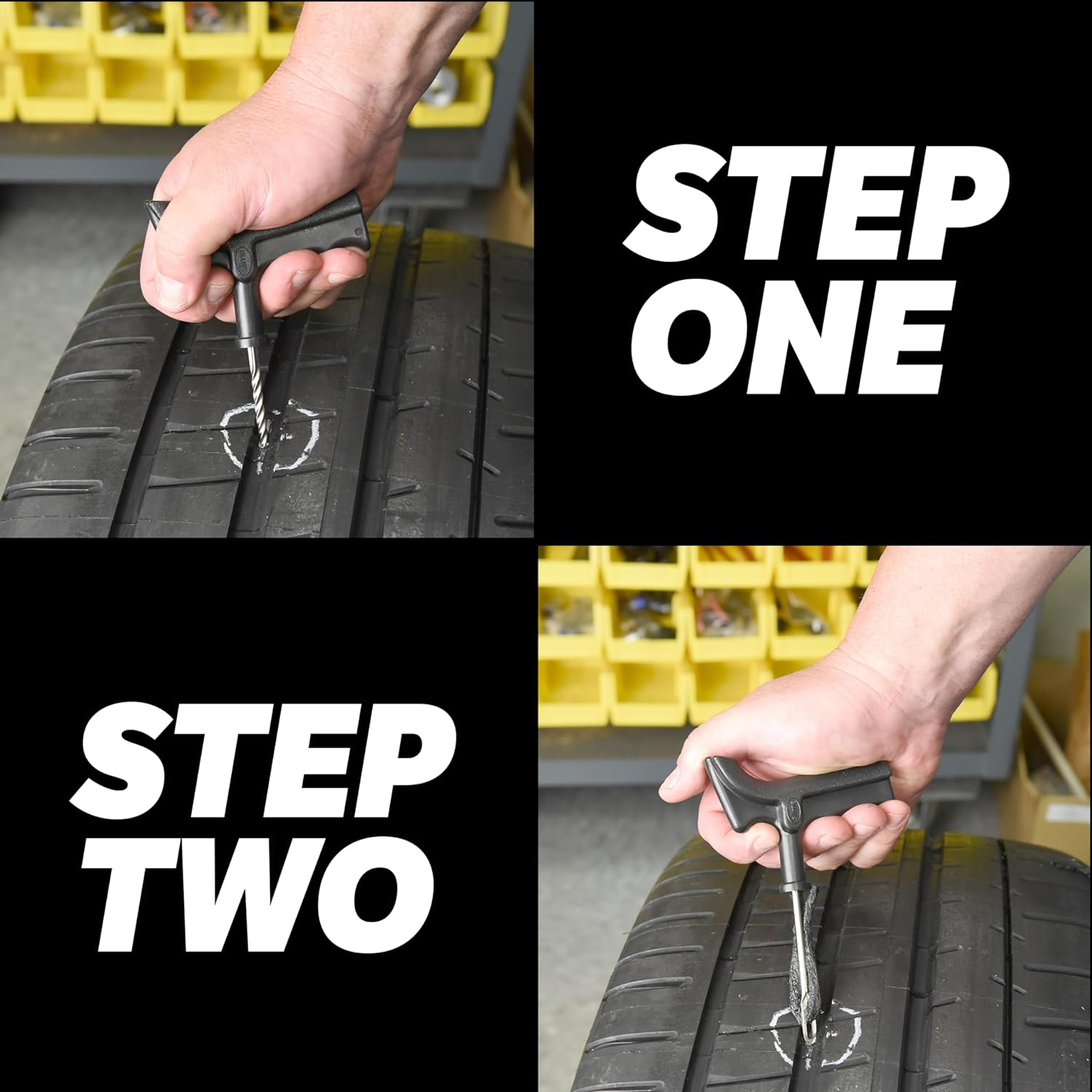 STEP ONE

STEP TWO