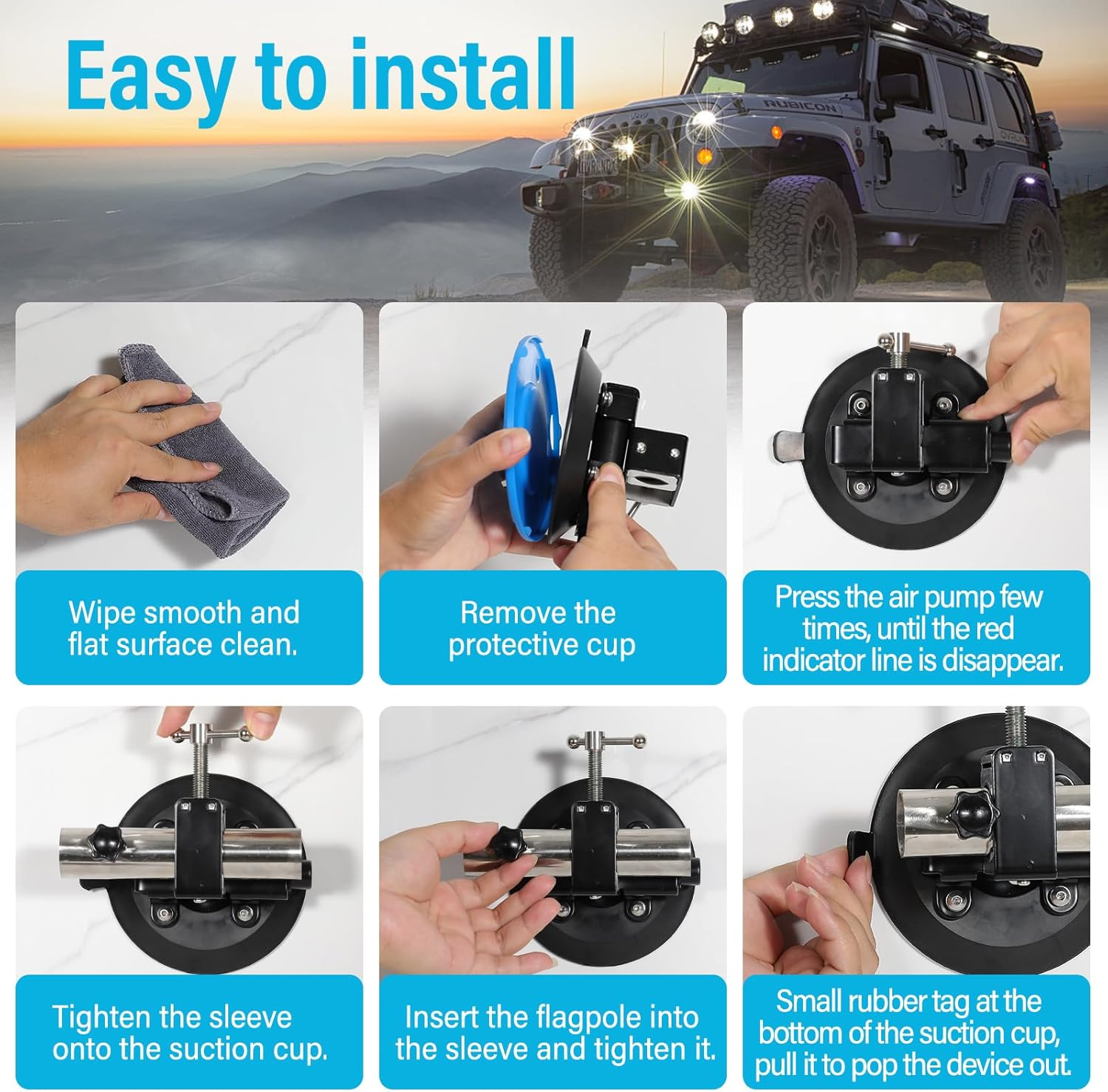 Easy to install

RUBICON

Wipe smooth and flat surface clean.

Remove the protective cup

Press the air pump few times, until the red indicator line is disappear.

Tighten the sleeve onto the suction cup.

Insert the flagpole into the sleeve and tighten it.

Small rubber tag at the bottom of the suction cup, pull it to pop the device out.