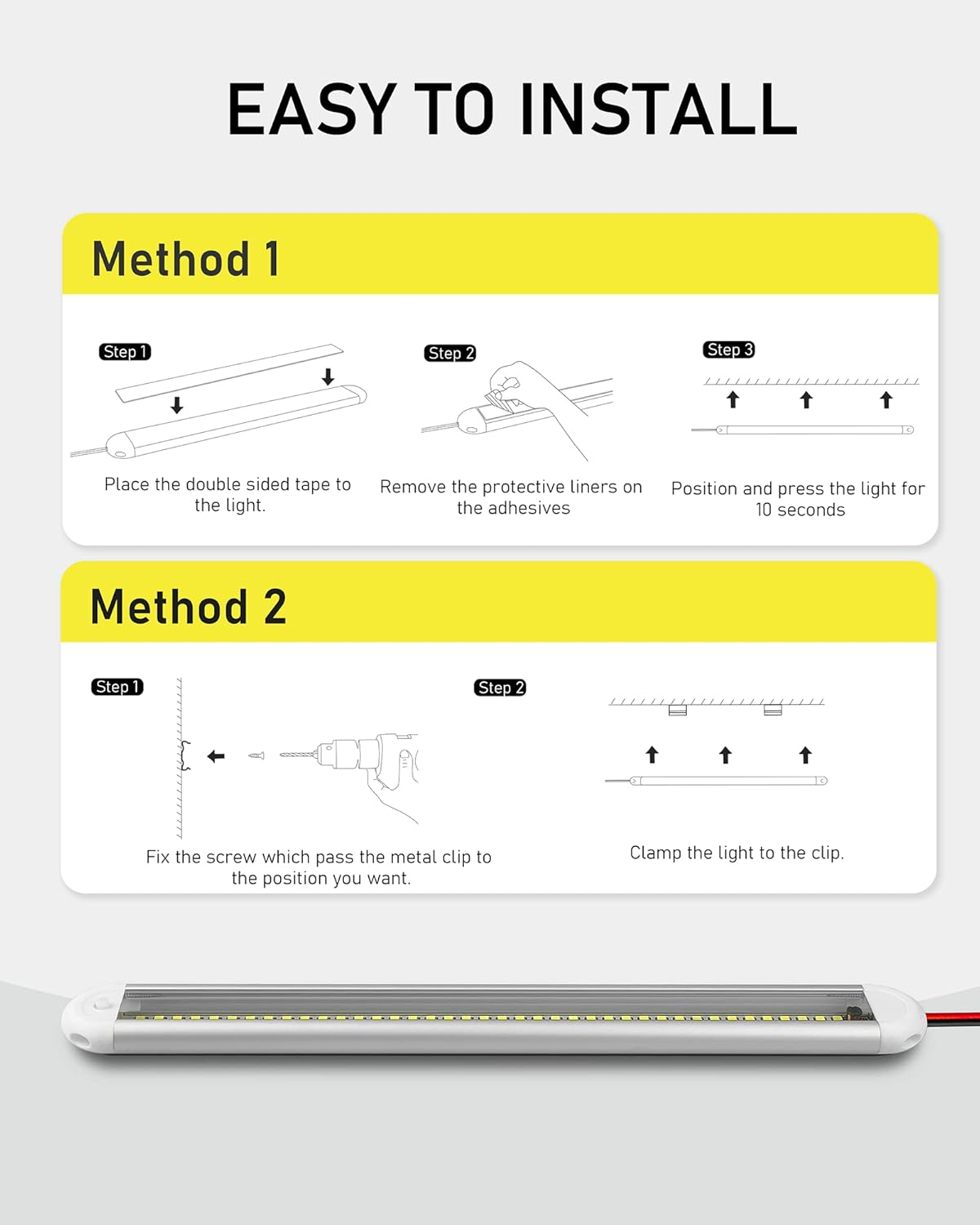 EASY TO INSTALL

Method 1

Step 1

Place the double sided tape to the light.

Step 2

Remove the protective liners on the adhesives

Step 3

Position and press the light for 10 seconds

Method 2

Step 1

Fix the screw which pass the metal clip to the position you want.

Step 2

Clamp the light to the clip.