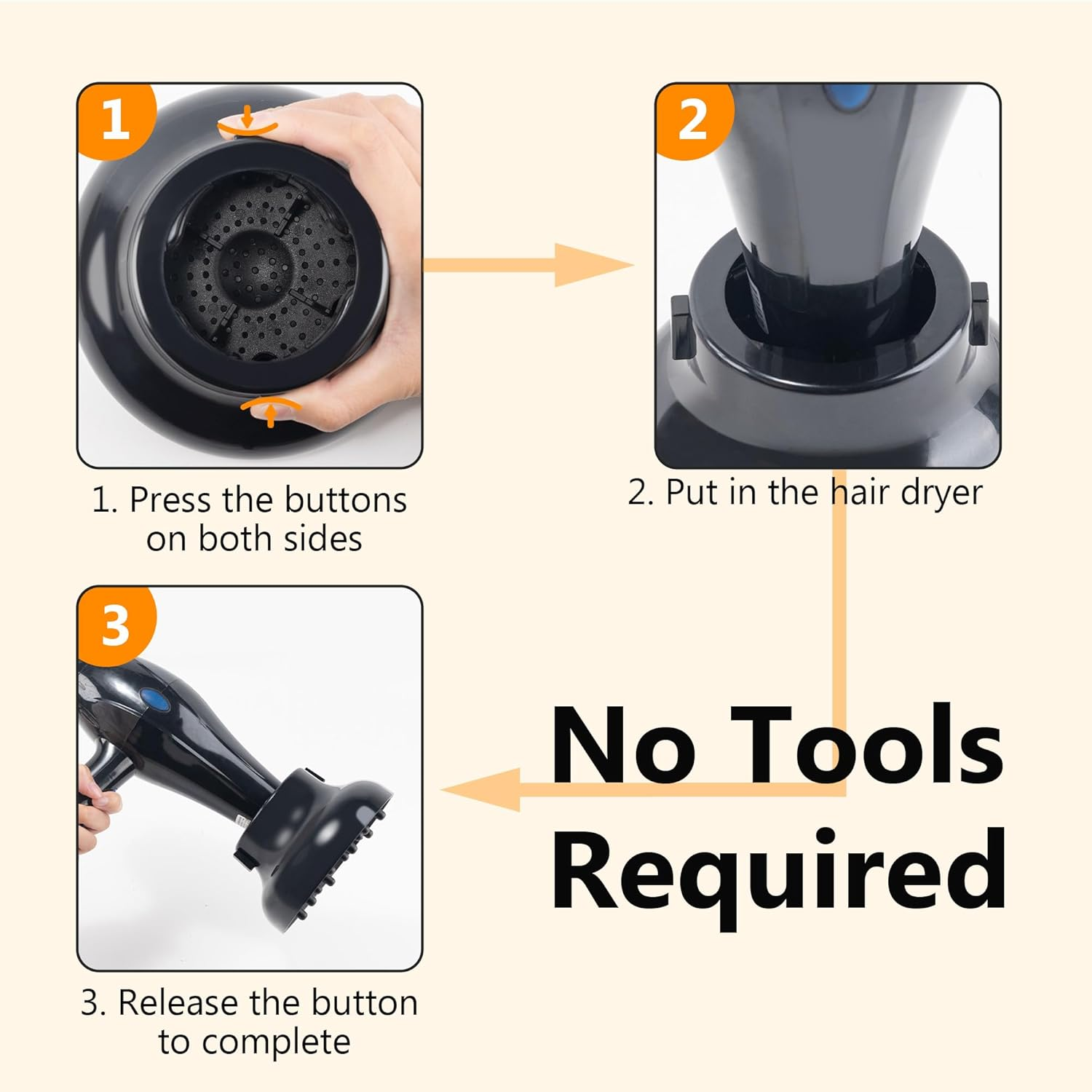 1

1. Press the buttons on both sides

2

2. Put in the hair dryer

3

3. Release the button to complete

No Tools Required