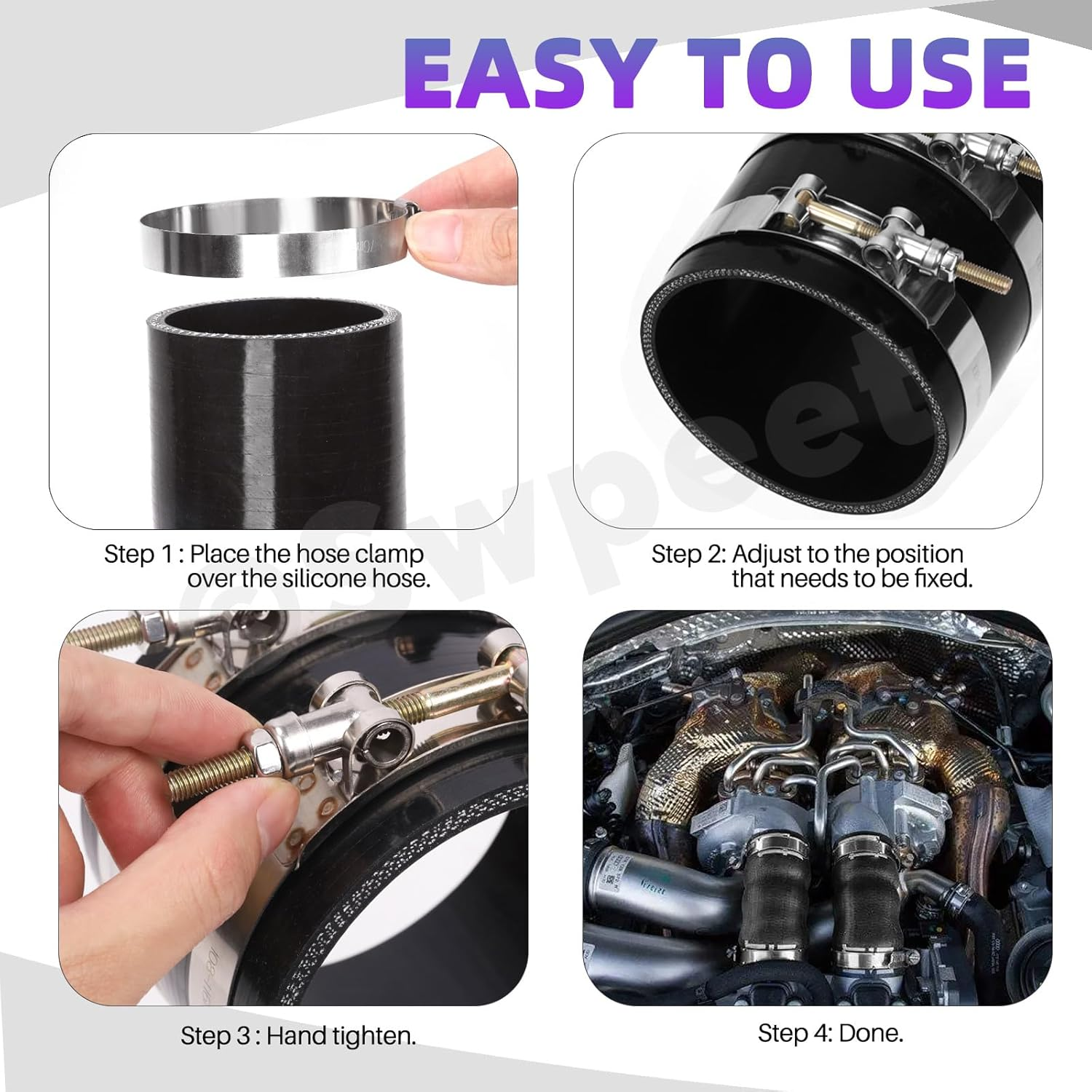 EASY TO USE

Step 1 : Place the hose clamp over the silicone hose.

Step 2: Adjust to the position that needs to be fixed.

Step 3 : Hand tighten.

Step 4: Done.

©Swpeet