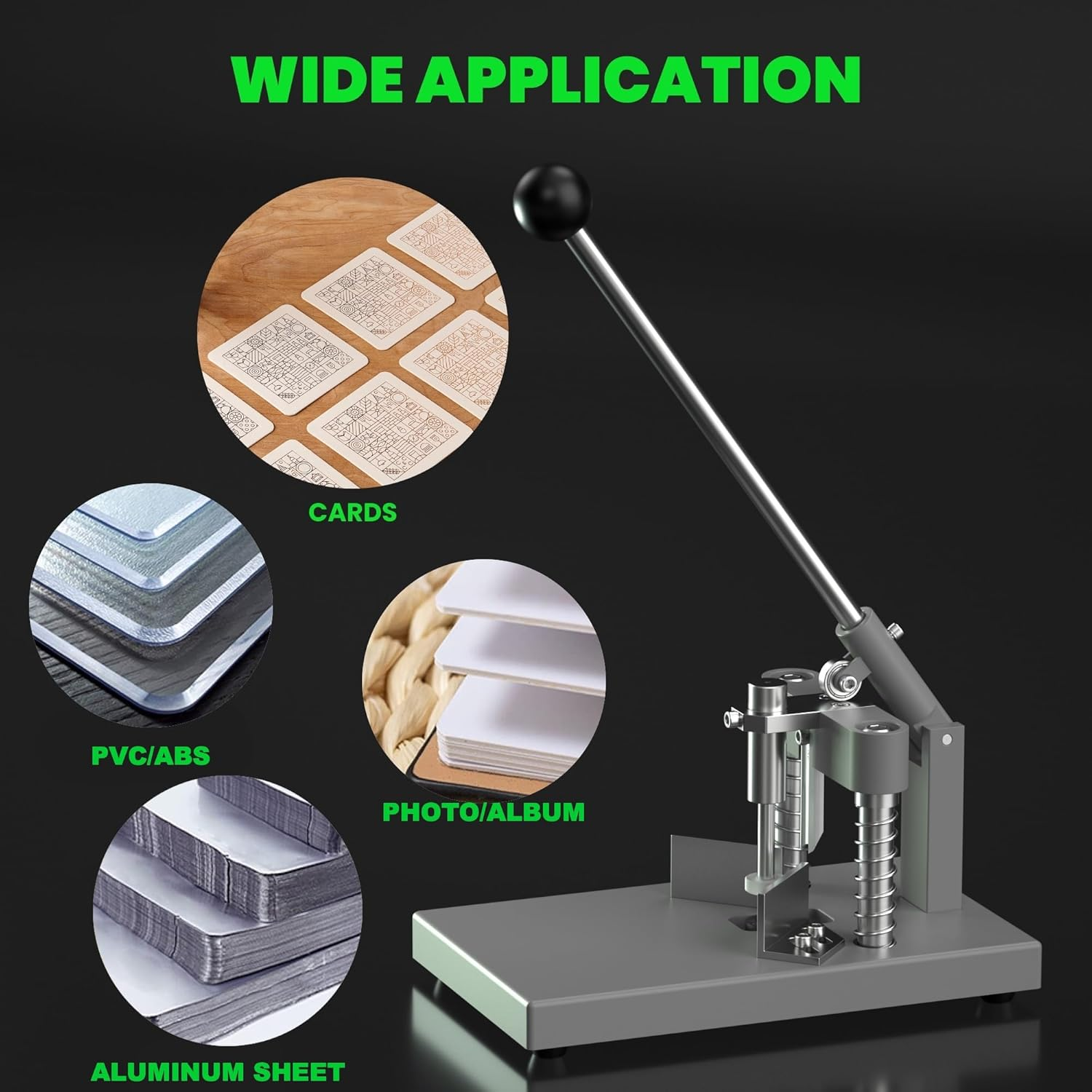 WIDE APPLICATION

CARDS

PVC/ABS

PHOTO/ALBUM

ALUMINUM SHEET