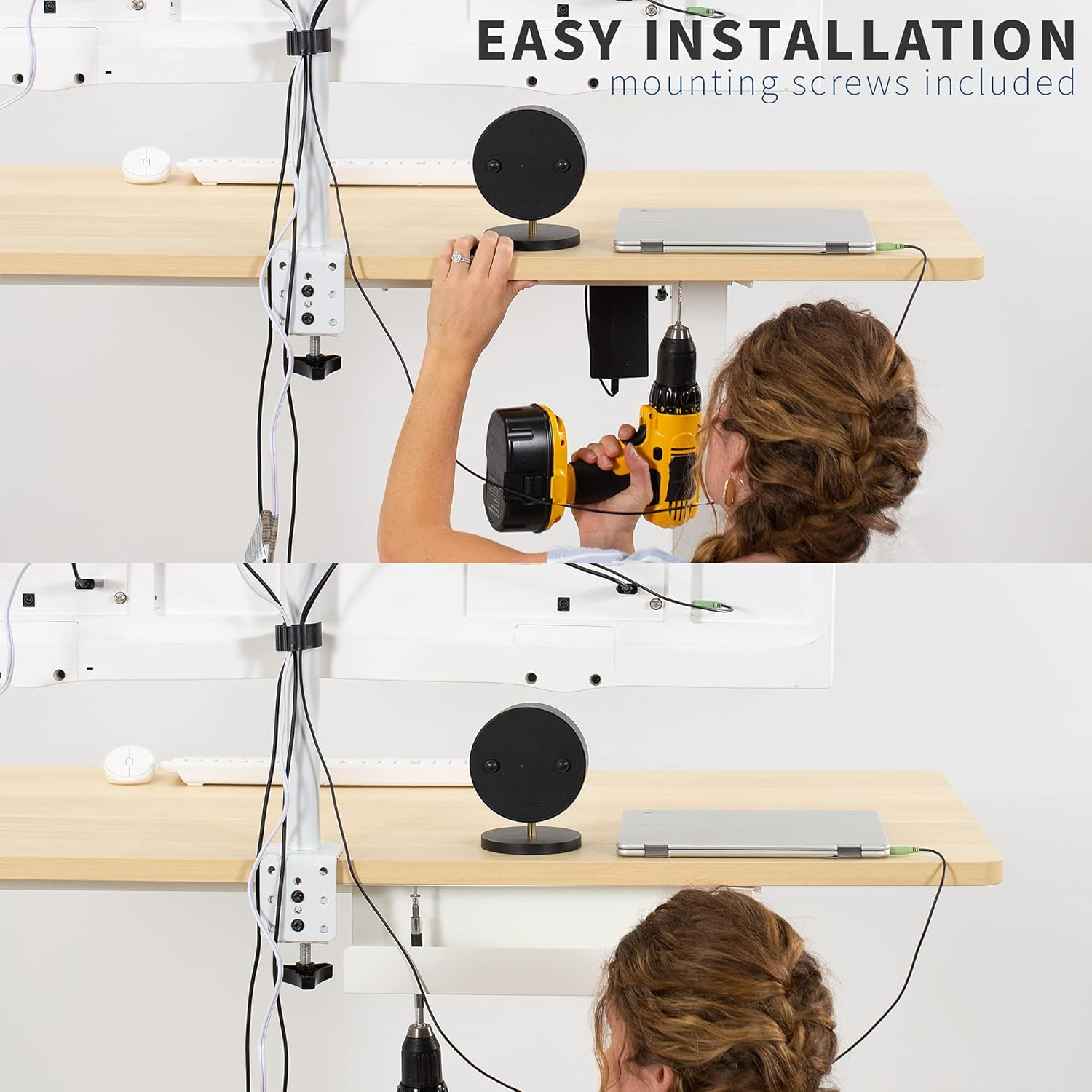 EASY INSTALLATION
mounting screws included