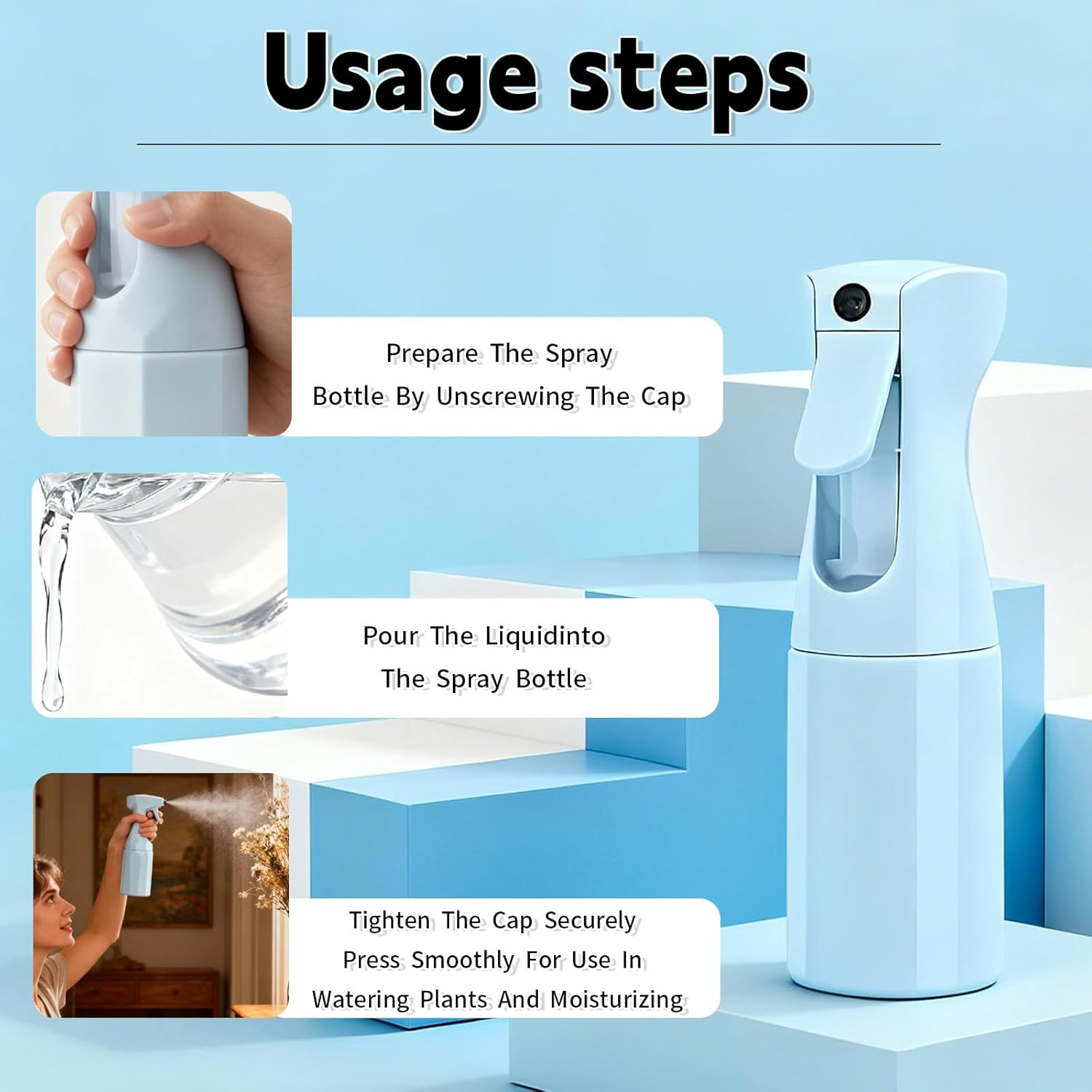 Usage steps

Prepare The Spray
Bottle By Unscrewing The Cap

Pour The Liquidinto
The Spray Bottle

Tighten The Cap Securely
Press Smoothly For Use In
Watering Plants And Moisturizing