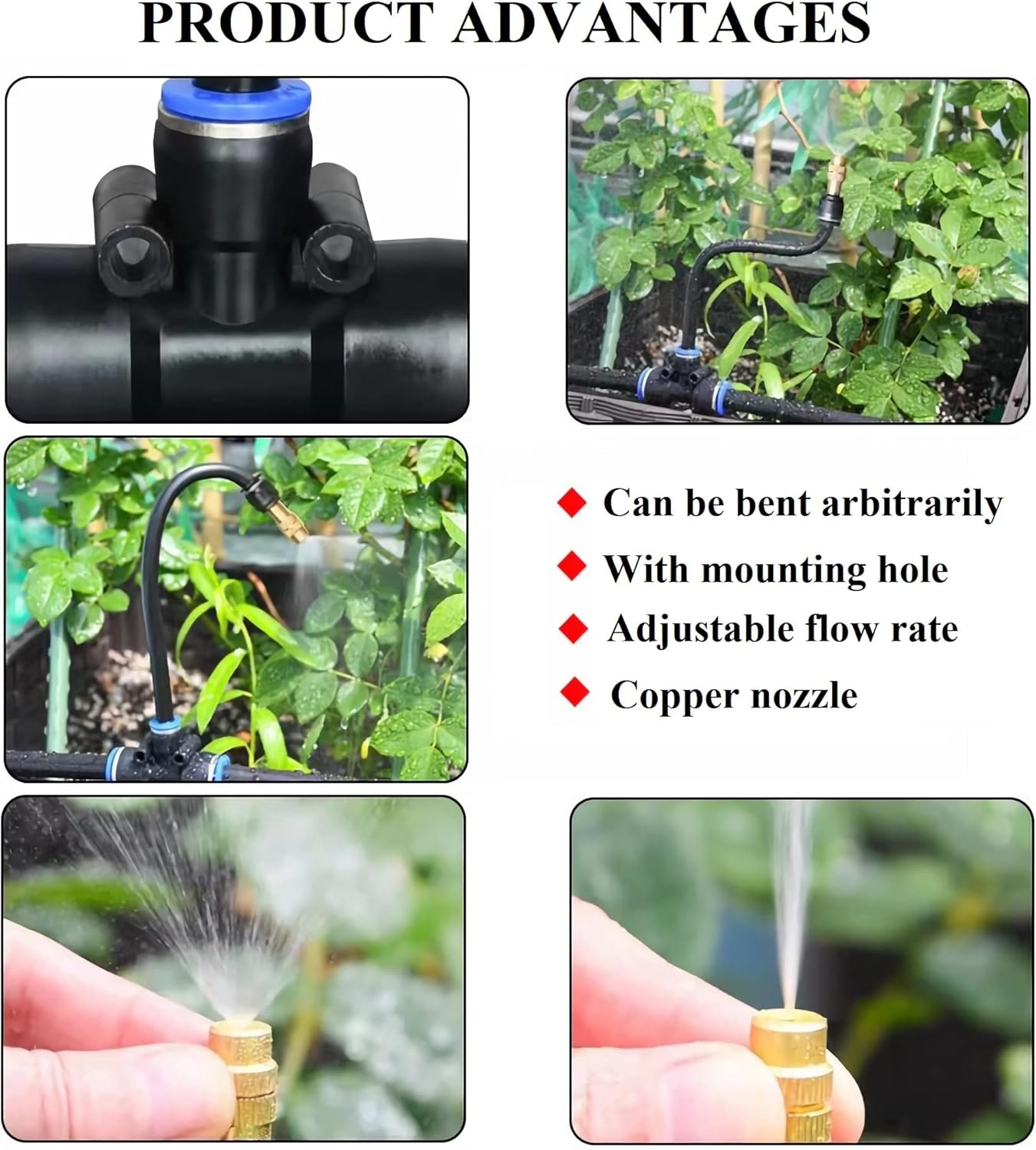 PRODUCT ADVANTAGES

◆ Can be bent arbitrarily
◆ With mounting hole
◆ Adjustable flow rate
◆ Copper nozzle