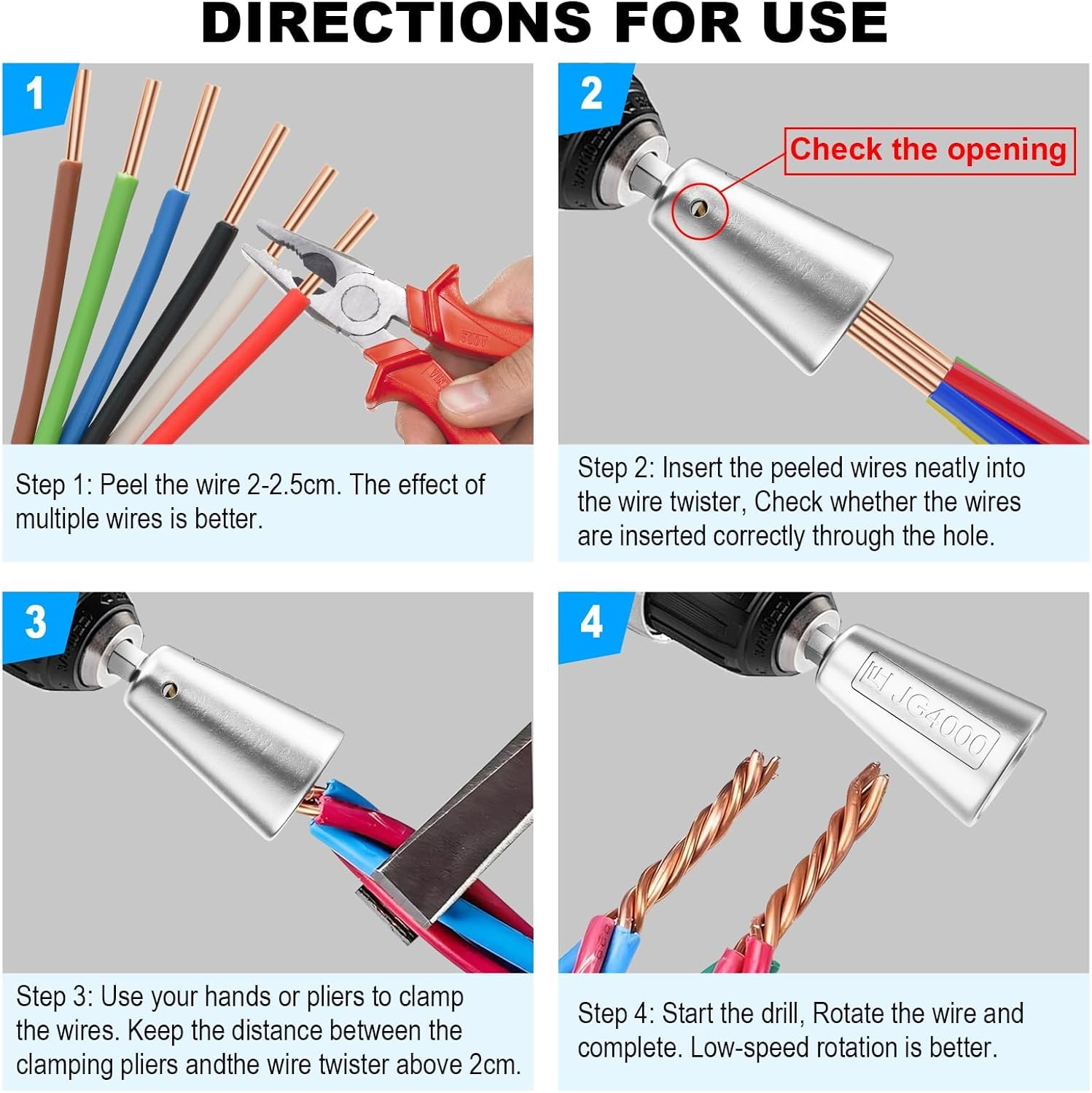 DIRECTIONS FOR USE

1

Step 1: Peel the wire 2-2.5cm. The effect of multiple wires is better.

2

Check the opening

Step 2: Insert the peeled wires neatly into the wire twister, Check whether the wires are inserted correctly through the hole.

3

Step 3: Use your hands or pliers to clamp the wires. Keep the distance between the clamping pliers andthe wire twister above 2cm.

4

JG4000

Step 4: Start the drill, Rotate the wire and complete. Low-speed rotation is better.