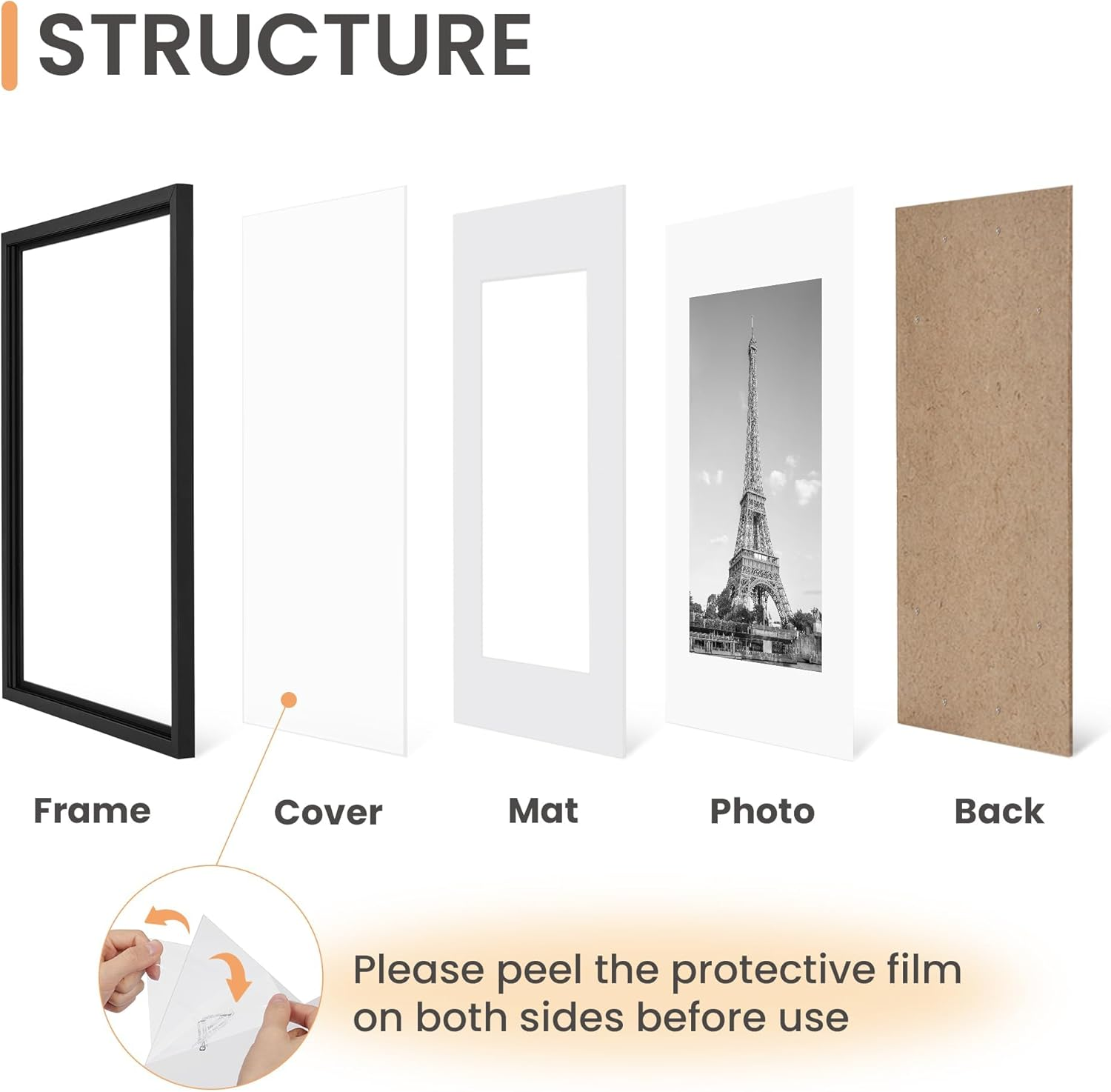 STRUCTURE

Frame

Cover

Mat

Photo

Back

Please peel the protective film on both sides before use