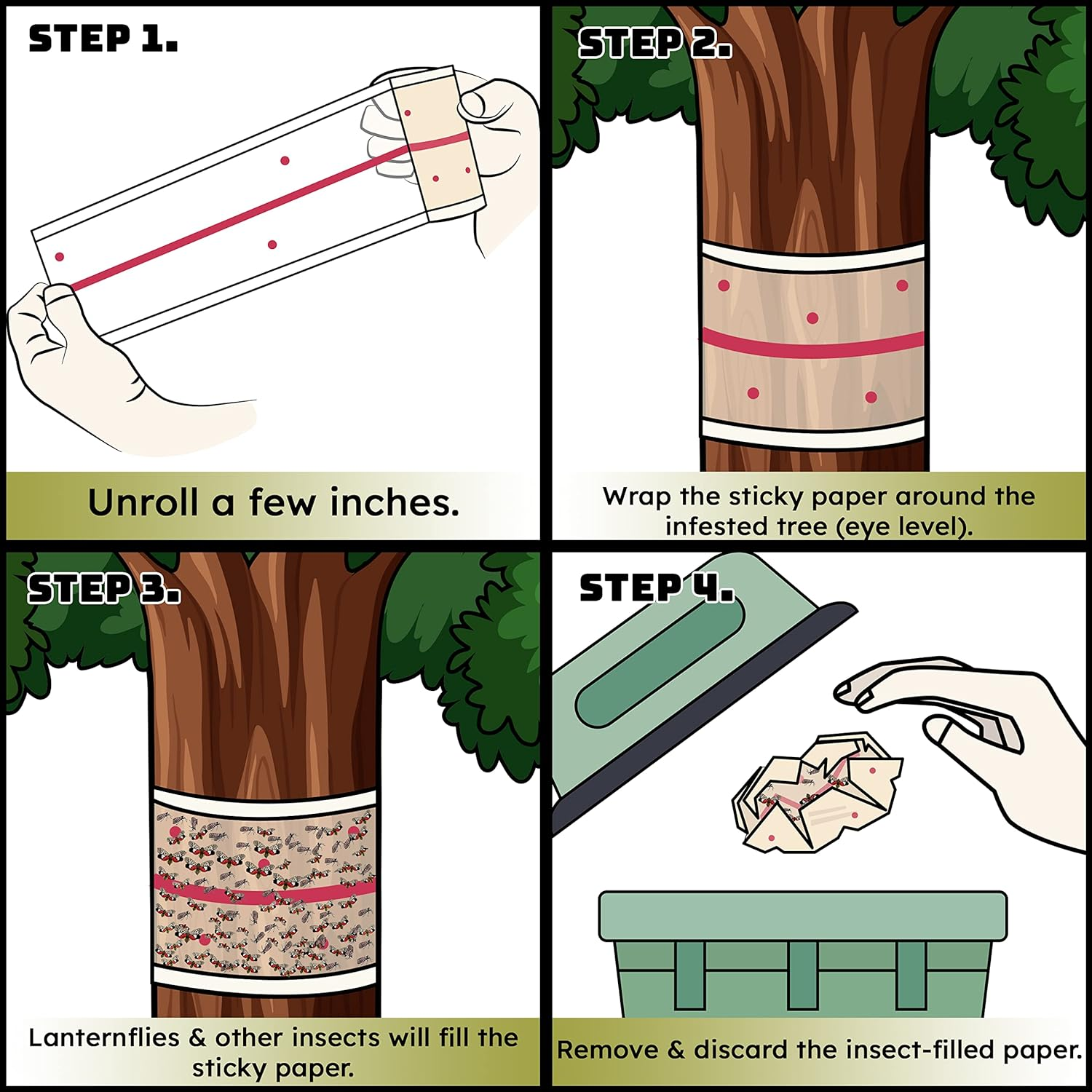 STEP 1.

Unroll a few inches.

STEP 2.

Wrap the sticky paper around the infested tree (eye level).

STEP 3.

Lanternflies & other insects will fill the sticky paper.

STEP 4.

Remove & discard the insect-filled paper.