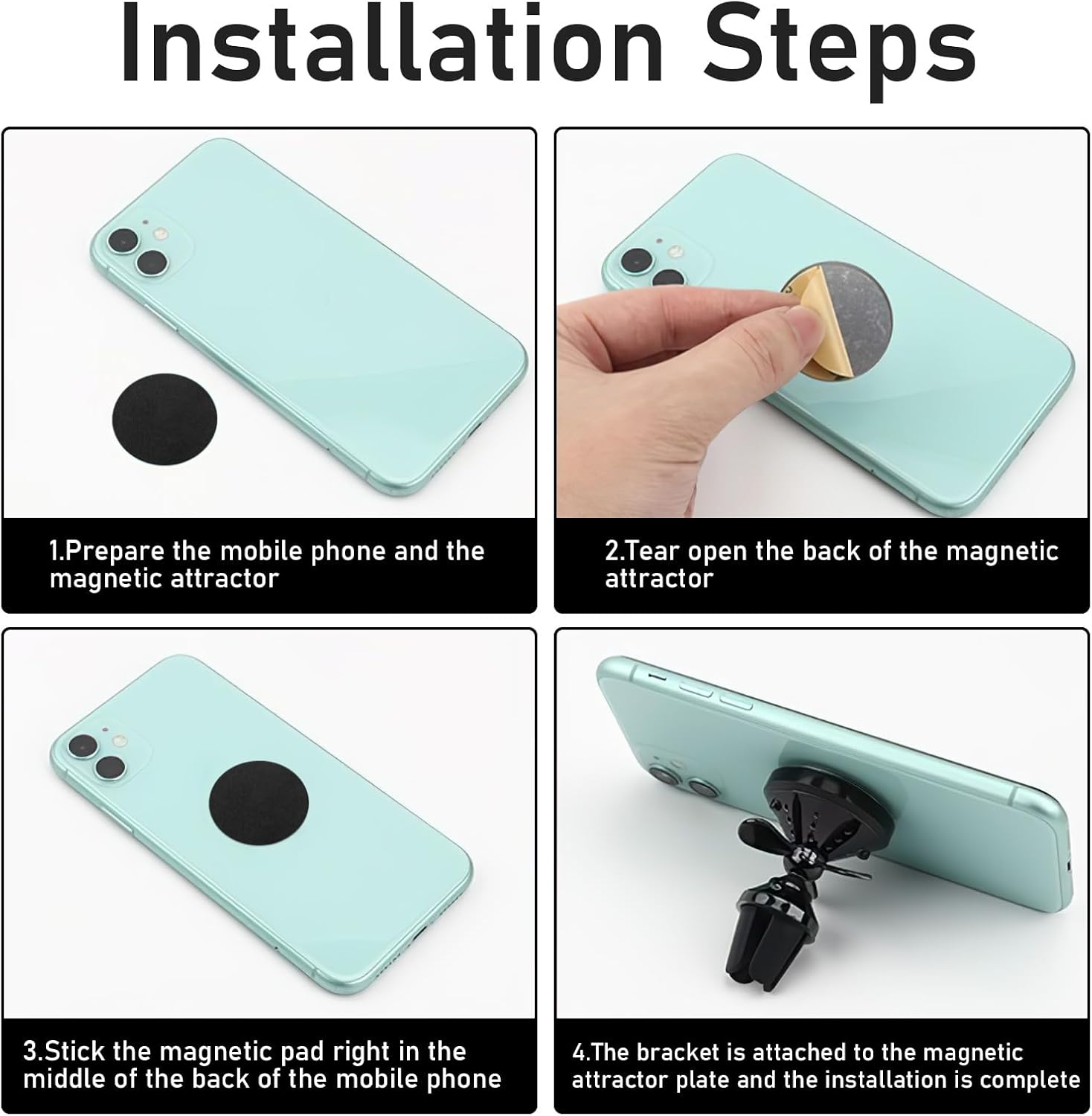 Installation Steps

1.Prepare the mobile phone and the magnetic attractor

2.Tear open the back of the magnetic attractor

3.Stick the magnetic pad right in the middle of the back of the mobile phone

4.The bracket is attached to the magnetic attractor plate and the installation is complete