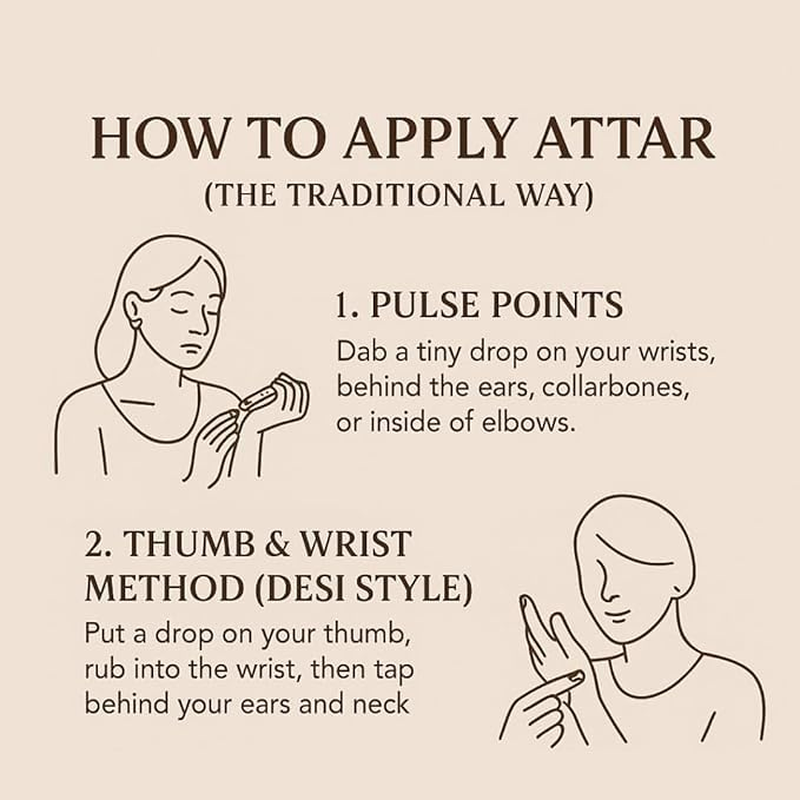 HOW TO APPLY ATTAR
(THE TRADITIONAL WAY)

1. PULSE POINTS
Dab a tiny drop on your wrists, behind the ears, collarbones, or inside of elbows.

2. THUMB & WRIST METHOD (DESI STYLE)
Put a drop on your thumb, rub into the wrist, then tap behind your ears and neck