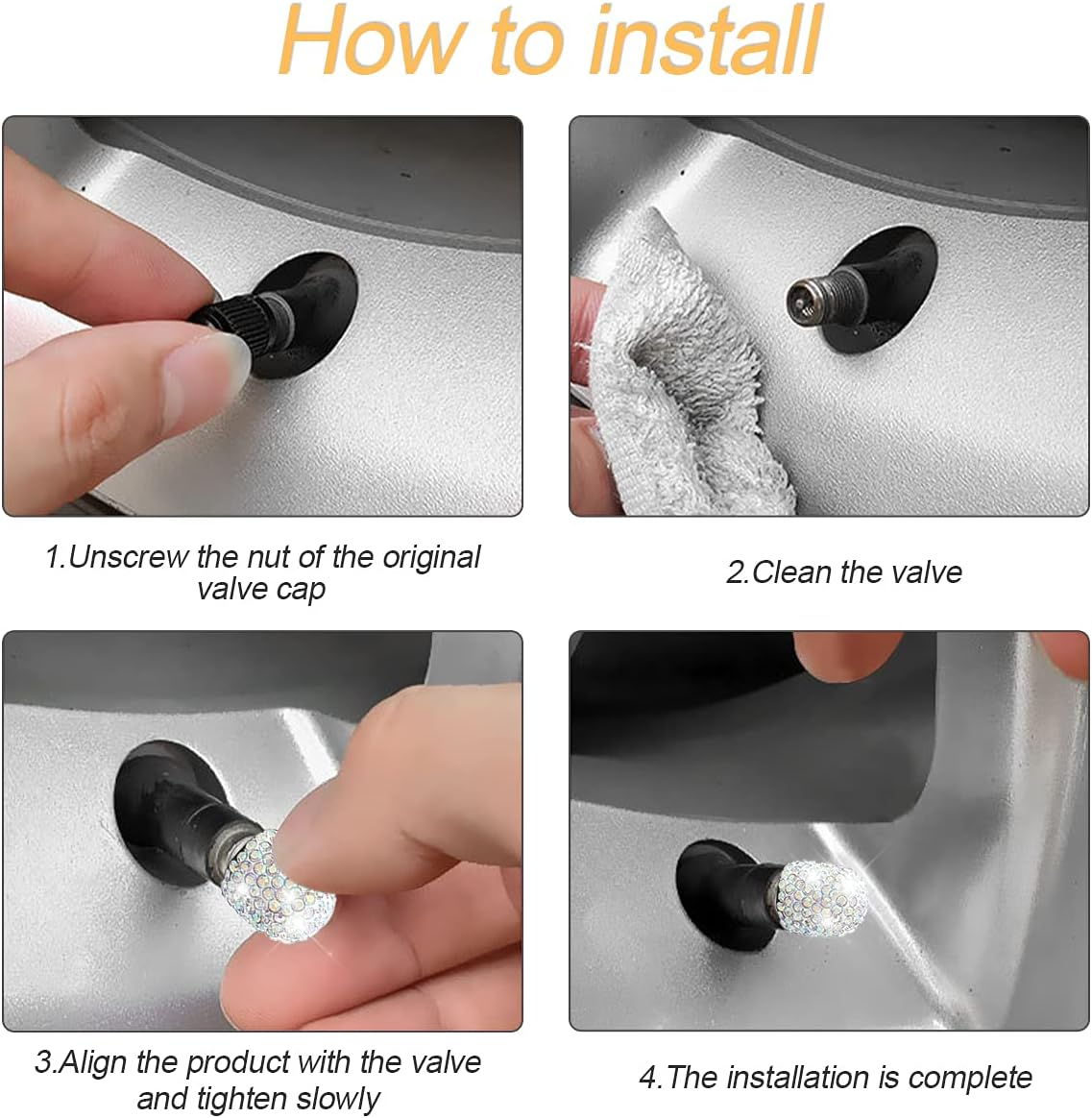 How to install

1.Unscrew the nut of the original valve cap

2.Clean the valve

3.Align the product with the valve and tighten slowly

4.The installation is complete