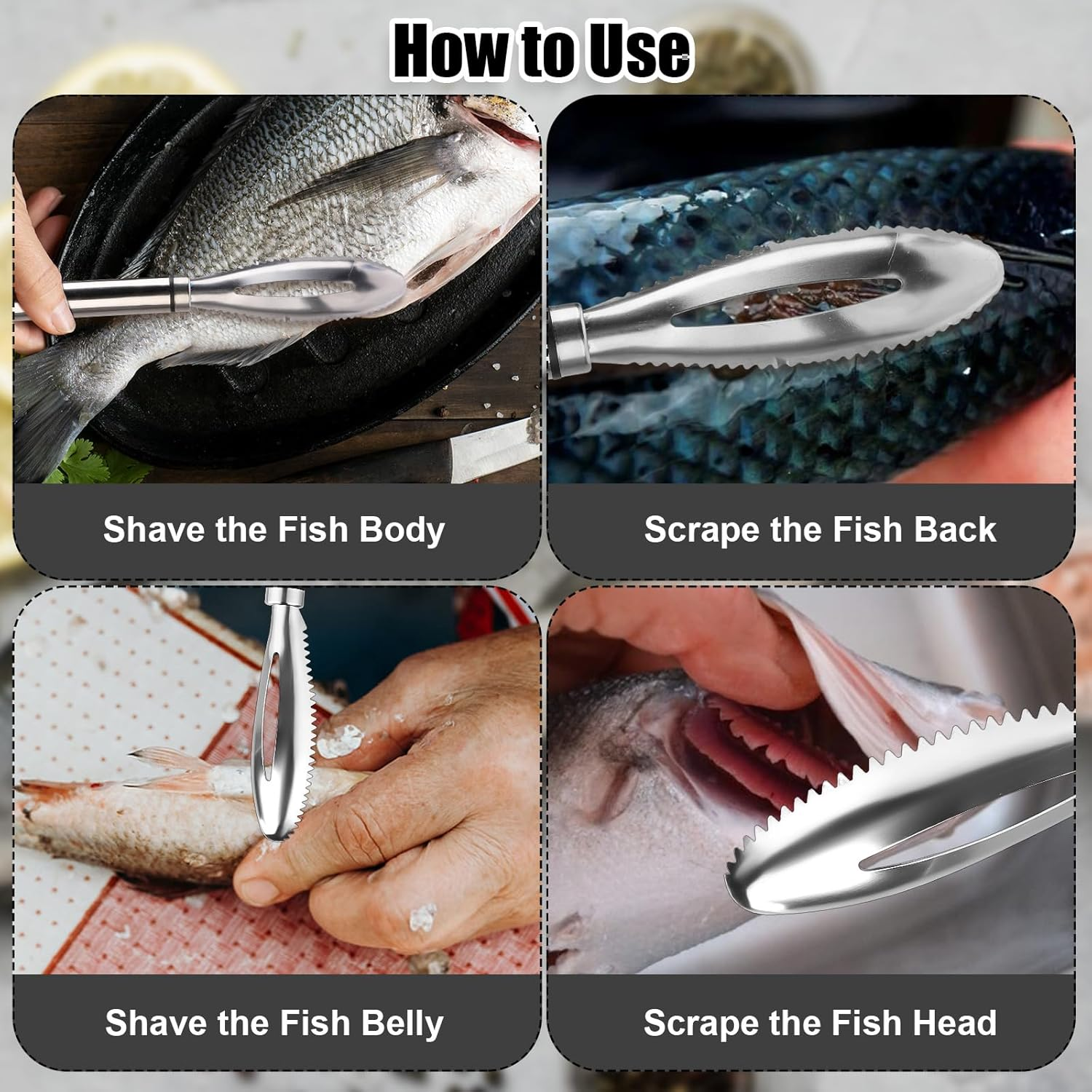 How to Use

Shave the Fish Body

Scrape the Fish Back

Shave the Fish Belly

Scrape the Fish Head