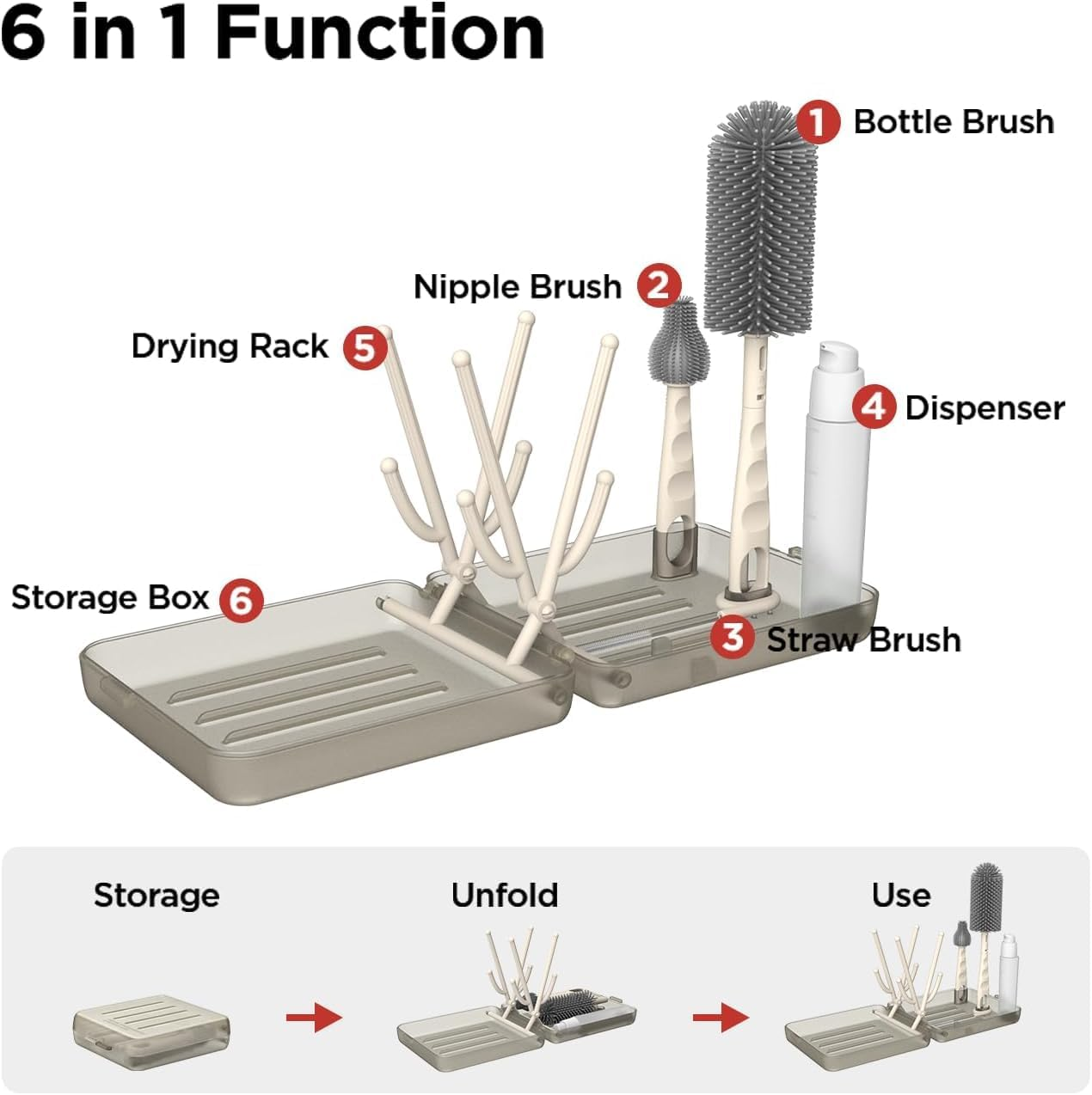 6 in 1 Function

1 Bottle Brush

Nipple Brush 2

Drying Rack 5

4 Dispenser

Storage Box 6

3 Straw Brush

Storage

Unfold

Use