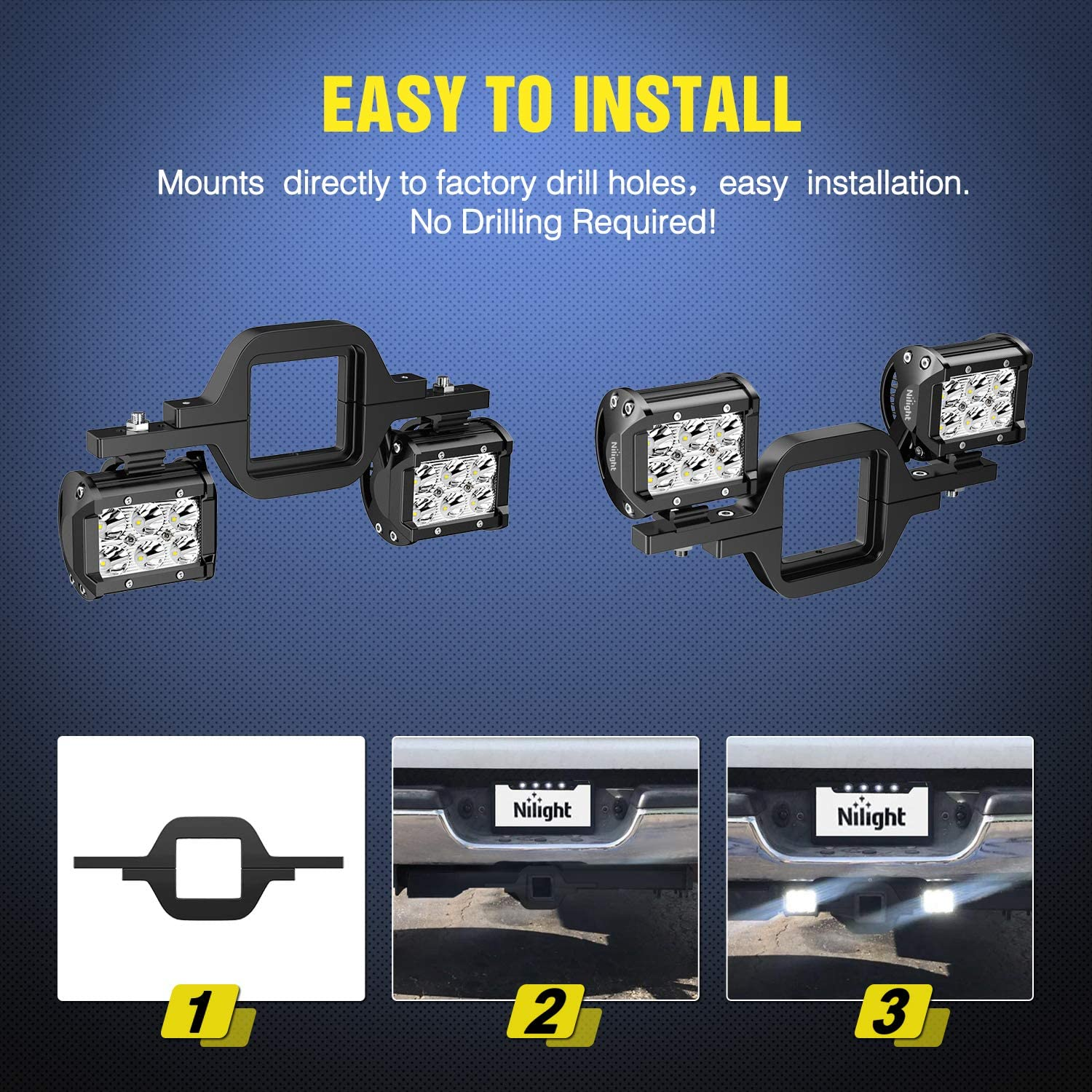 EASY TO INSTALL

Mounts directly to factory drill holes， easy installation. No Drilling Required!

Nilight

Nilight

Nilight

Nilight

1

2

3