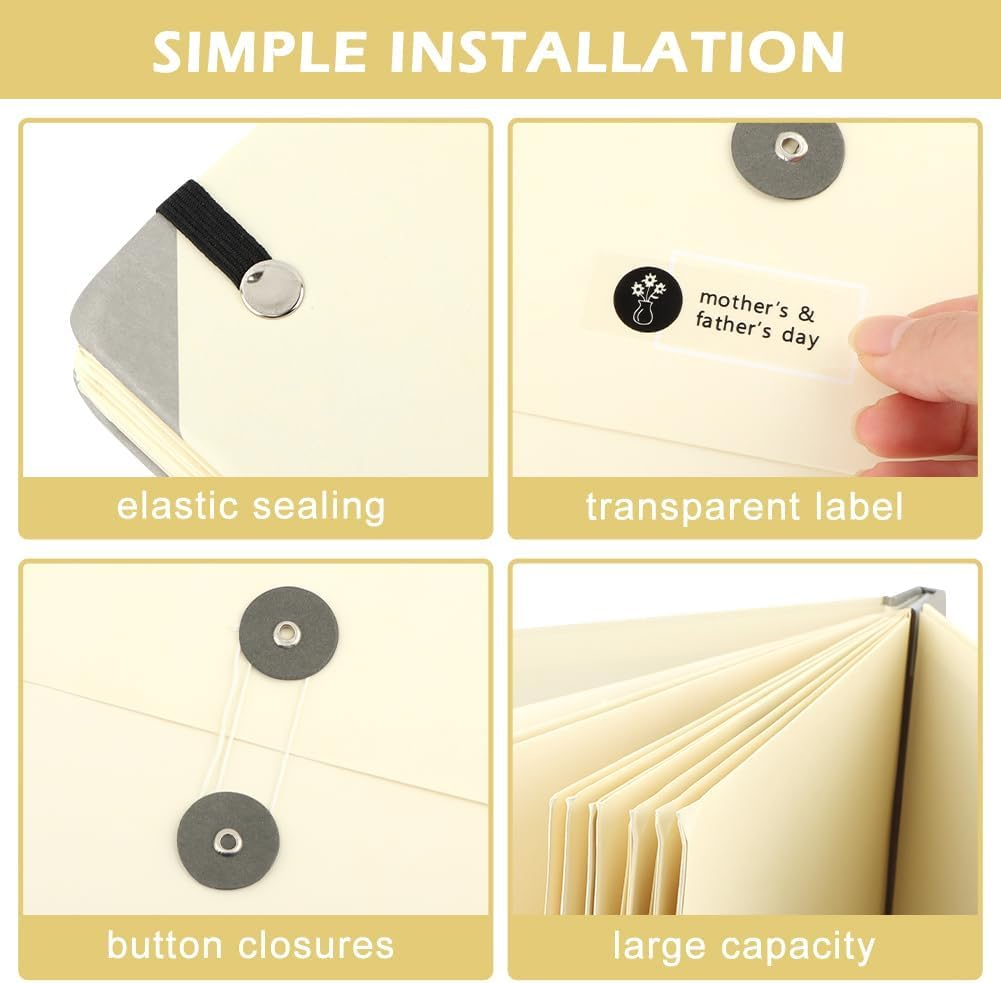 SIMPLE INSTALLATION

elastic sealing

mother's & father's day

transparent label

button closures

large capacity