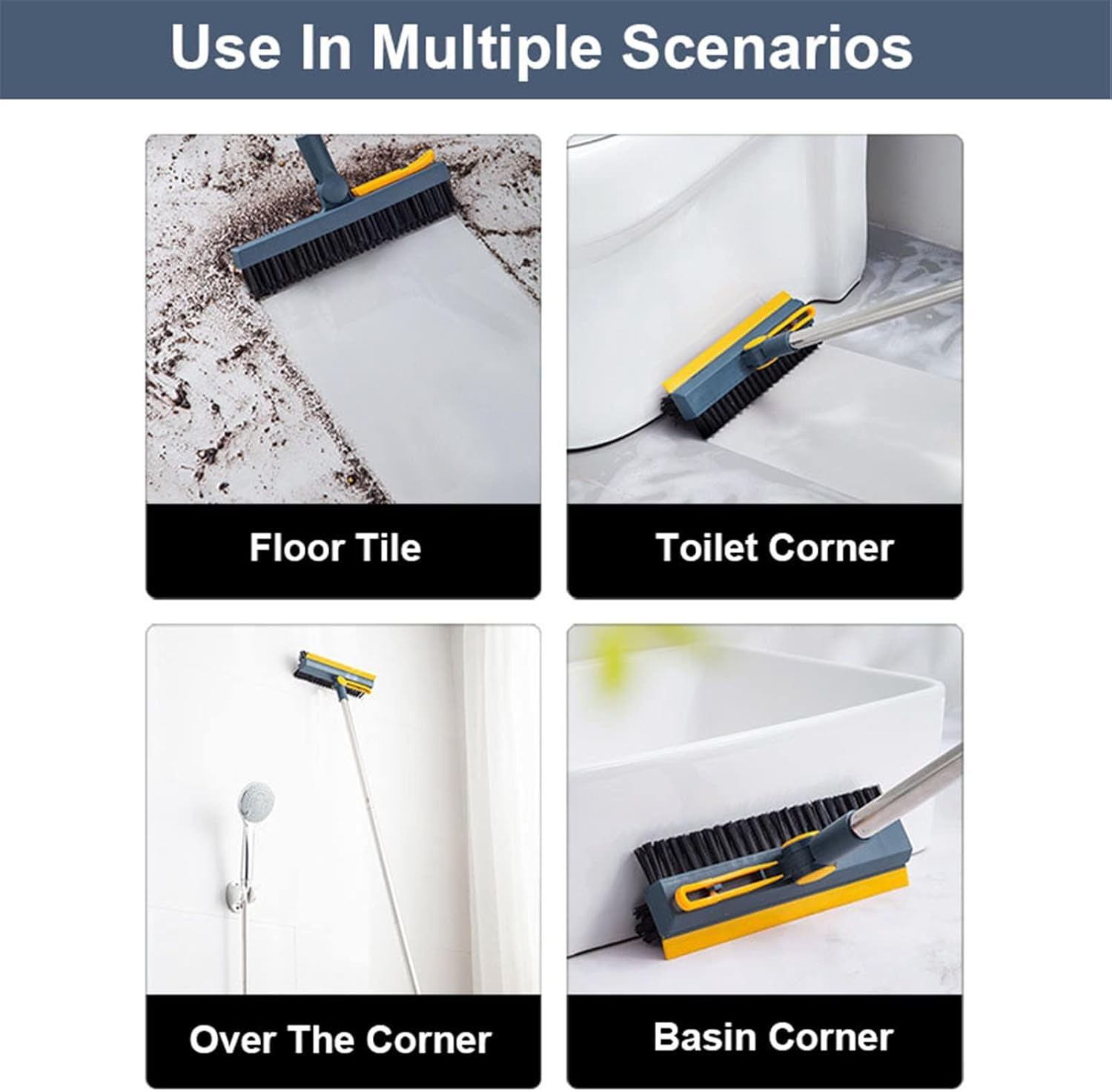 Use In Multiple Scenarios

Floor Tile

Toilet Corner

Over The Corner

Basin Corner