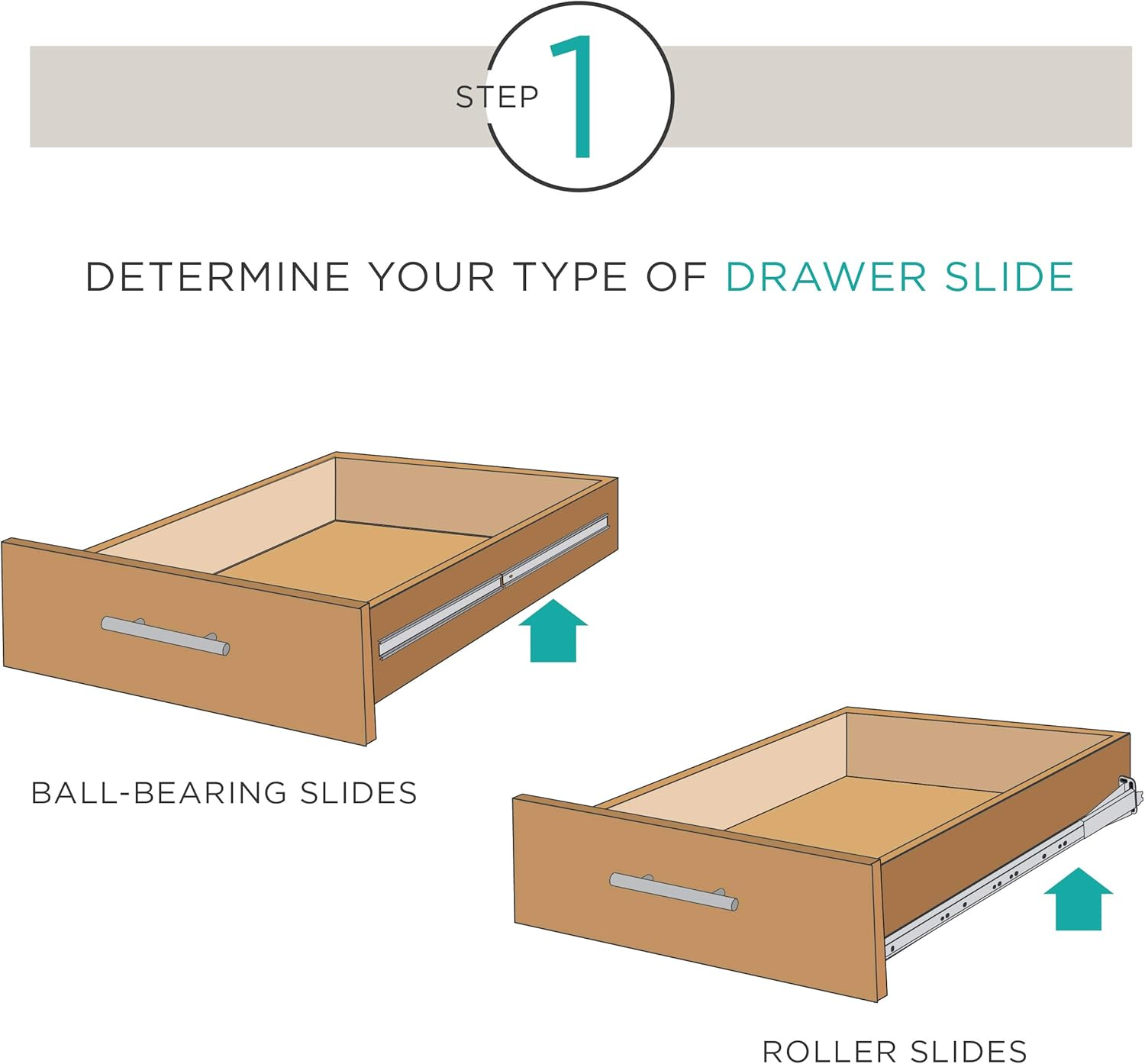 STEP 1

DETERMINE YOUR TYPE OF DRAWER SLIDE

BALL-BEARING SLIDES

ROLLER SLIDES