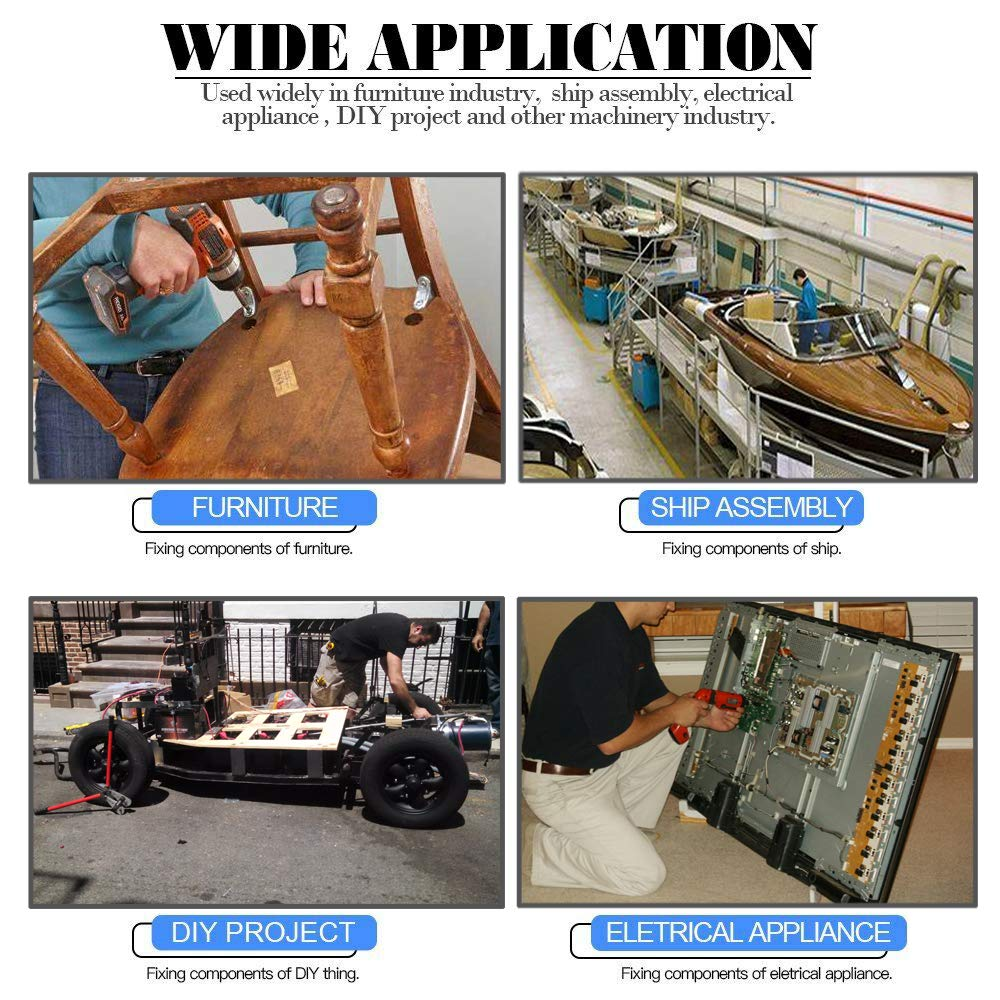 WIDE APPLICATION

Used widely in furniture industry, ship assembly, electrical appliance , DIY project and other machinery industry.

FURNITURE

Fixing components of furniture.

SHIP ASSEMBLY

Fixing components of ship.

DIY PROJECT

Fixing components of DIY thing.

ELETRICAL APPLIANCE

Fixing components of eletrical appliance.