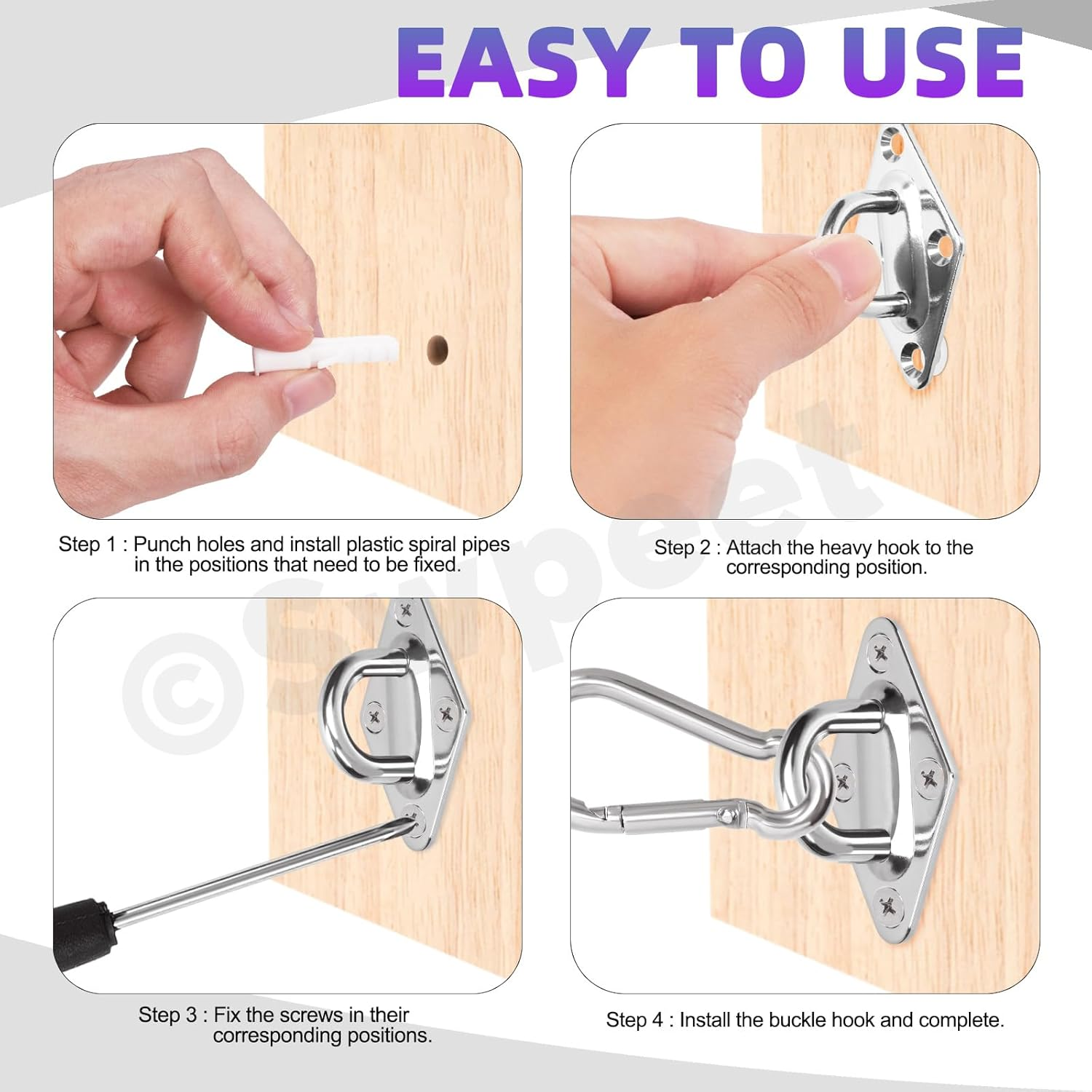 EASY TO USE

Step 1 : Punch holes and install plastic spiral pipes in the positions that need to be fixed.

Step 2 : Attach the heavy hook to the corresponding position.

©Sypeet

Step 3 : Fix the screws in their corresponding positions.

Step 4 : Install the buckle hook and complete.