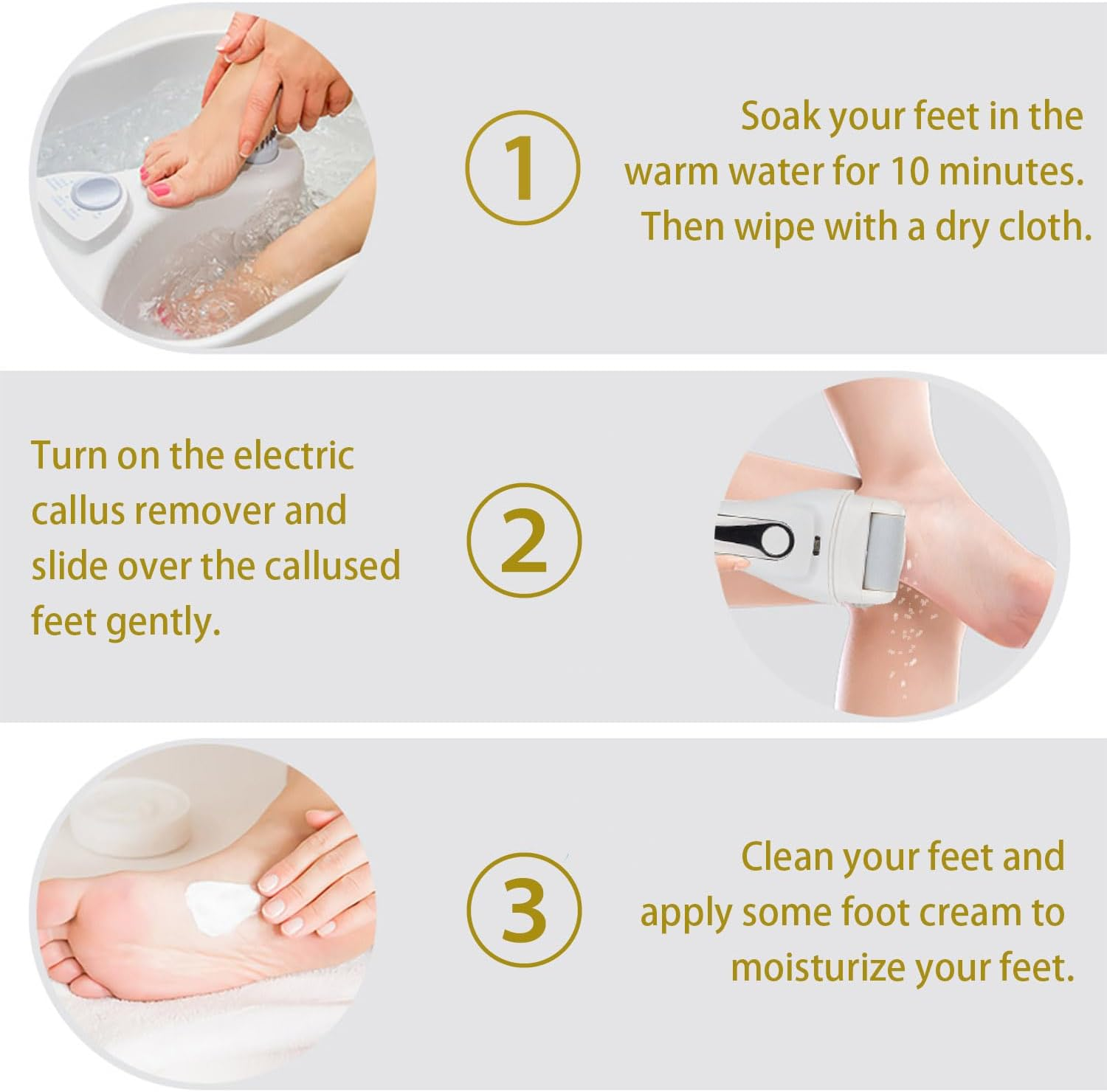 1

Soak your feet in the warm water for 10 minutes. Then wipe with a dry cloth.

Turn on the electric callus remover and slide over the callused feet gently.

2

3

Clean your feet and apply some foot cream to moisturize your feet.