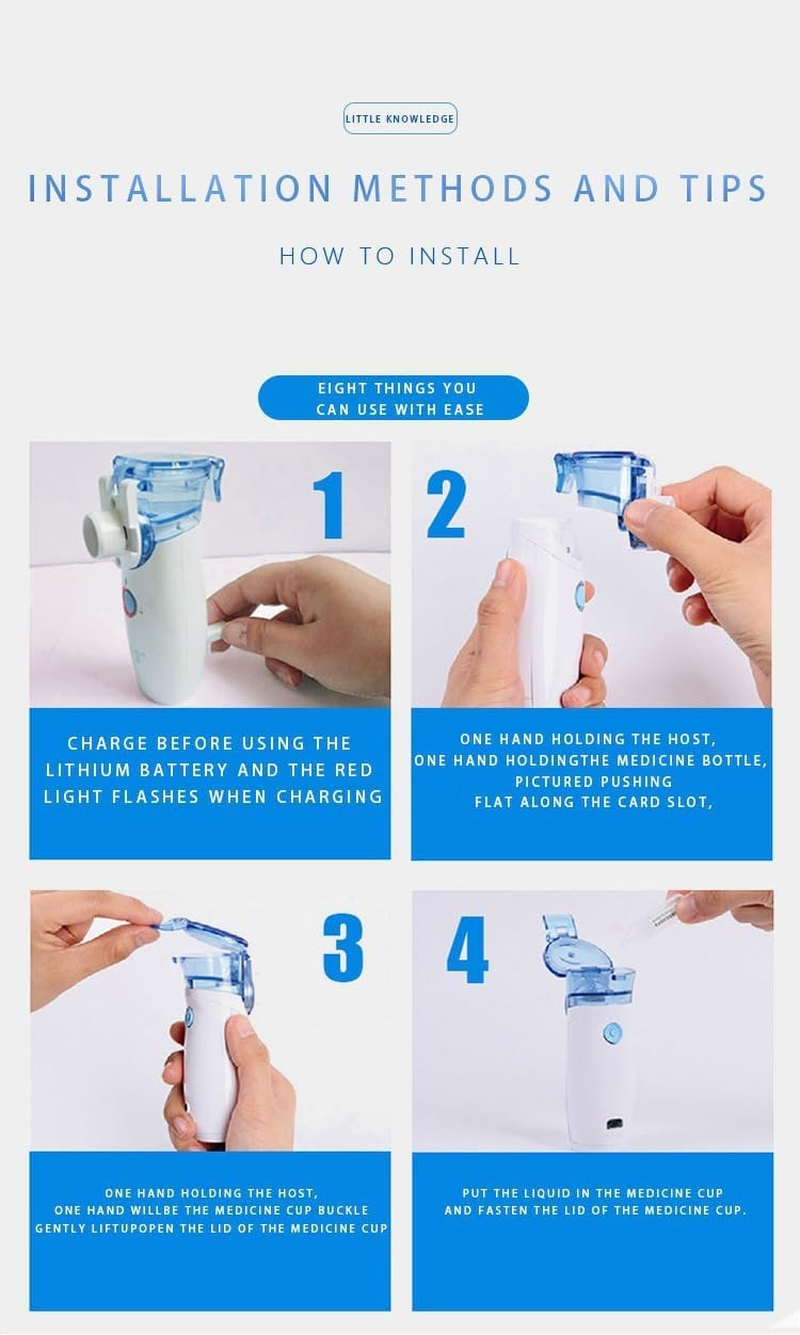 LITTLE KNOWLEDGE

INSTALLATION METHODS AND TIPS

HOW TO INSTALL

EIGHT THINGS YOU CAN USE WITH EASE

1

CHARGE BEFORE USING THE LITHIUM BATTERY AND THE RED LIGHT FLASHES WHEN CHARGING

2

ONE HAND HOLDING THE HOST, ONE HAND HOLDINGTHE MEDICINE BOTTLE, PICTURED PUSHING FLAT ALONG THE CARD SLOT,

3

ONE HAND HOLDING THE HOST, ONE HAND WILLBE THE MEDICINE CUP BUCKLE GENTLY LIFTUPOPEN THE LID OF THE MEDICINE CUP

4

PUT THE LIQUID IN THE MEDICINE CUP AND FASTEN THE LID OF THE MEDICINE CUP.