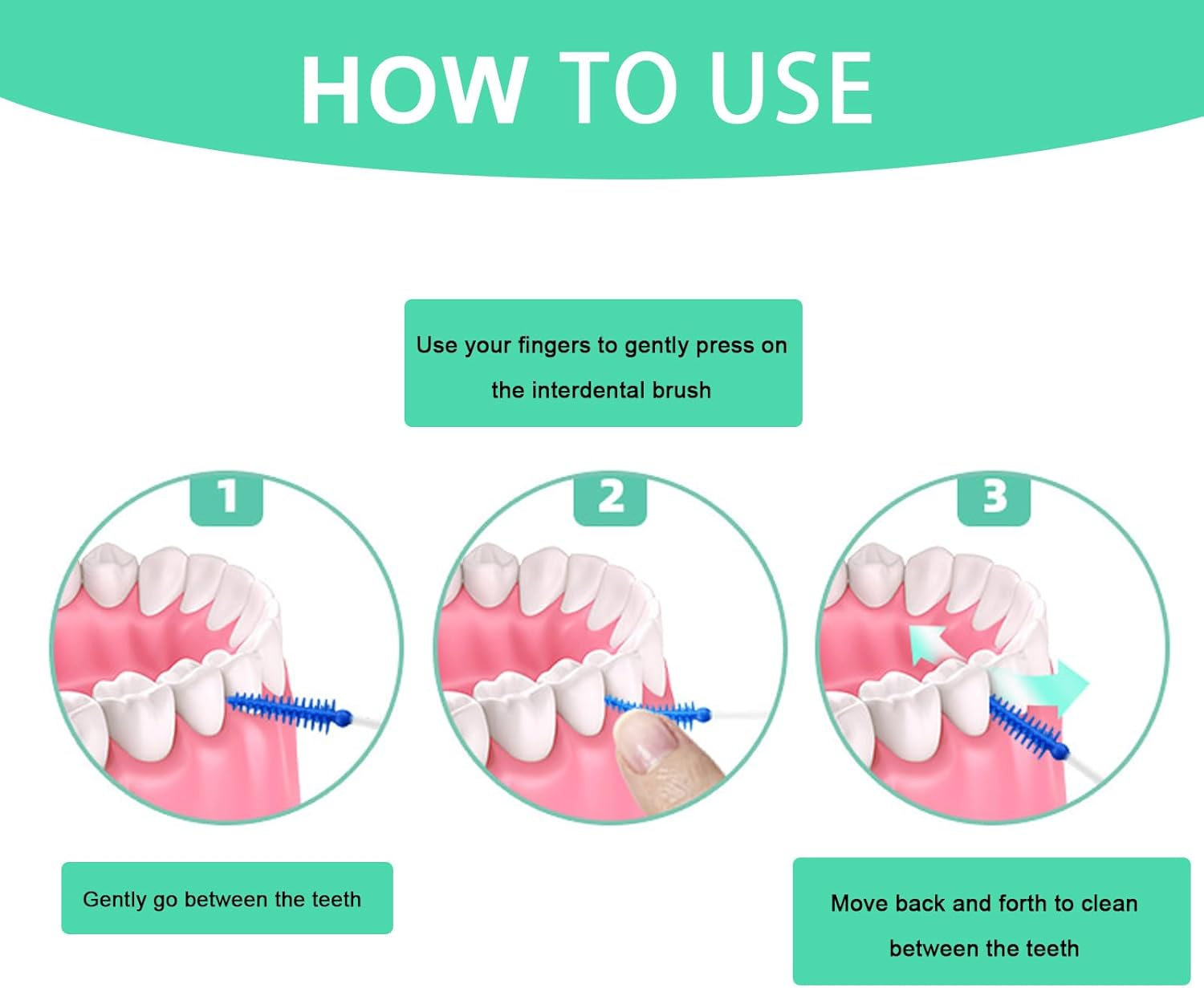 HOW TO USE

Use your fingers to gently press on the interdental brush

1

2

3

Gently go between the teeth

Move back and forth to clean between the teeth