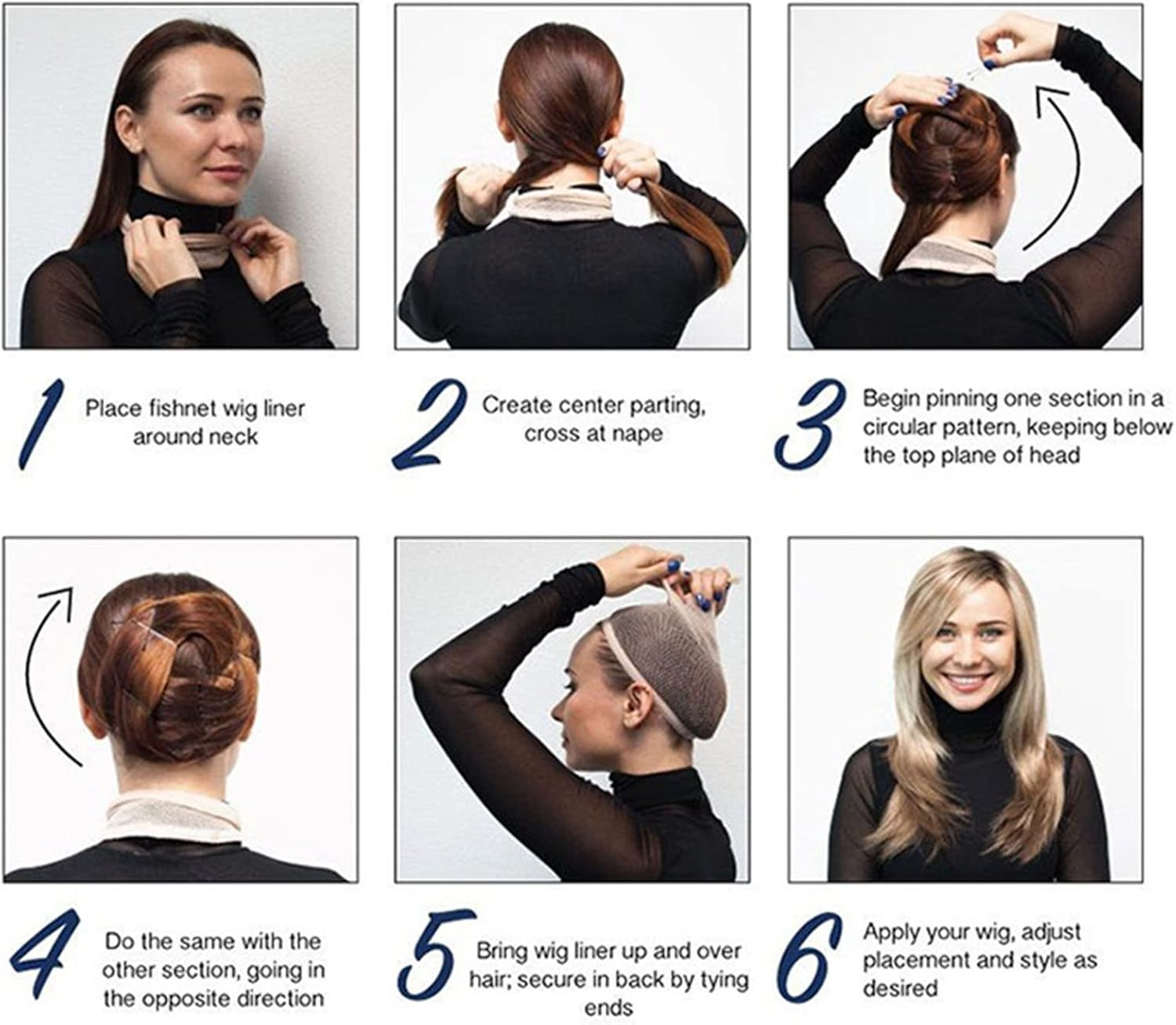 1 Place fishnet wig liner around neck

2 Create center parting, cross at nape

3 Begin pinning one section in a circular pattern, keeping below the top plane of head

4 Do the same with the other section, going in the opposite direction

5 Bring wig liner up and over hair; secure in back by tying ends

6 Apply your wig, adjust placement and style as desired