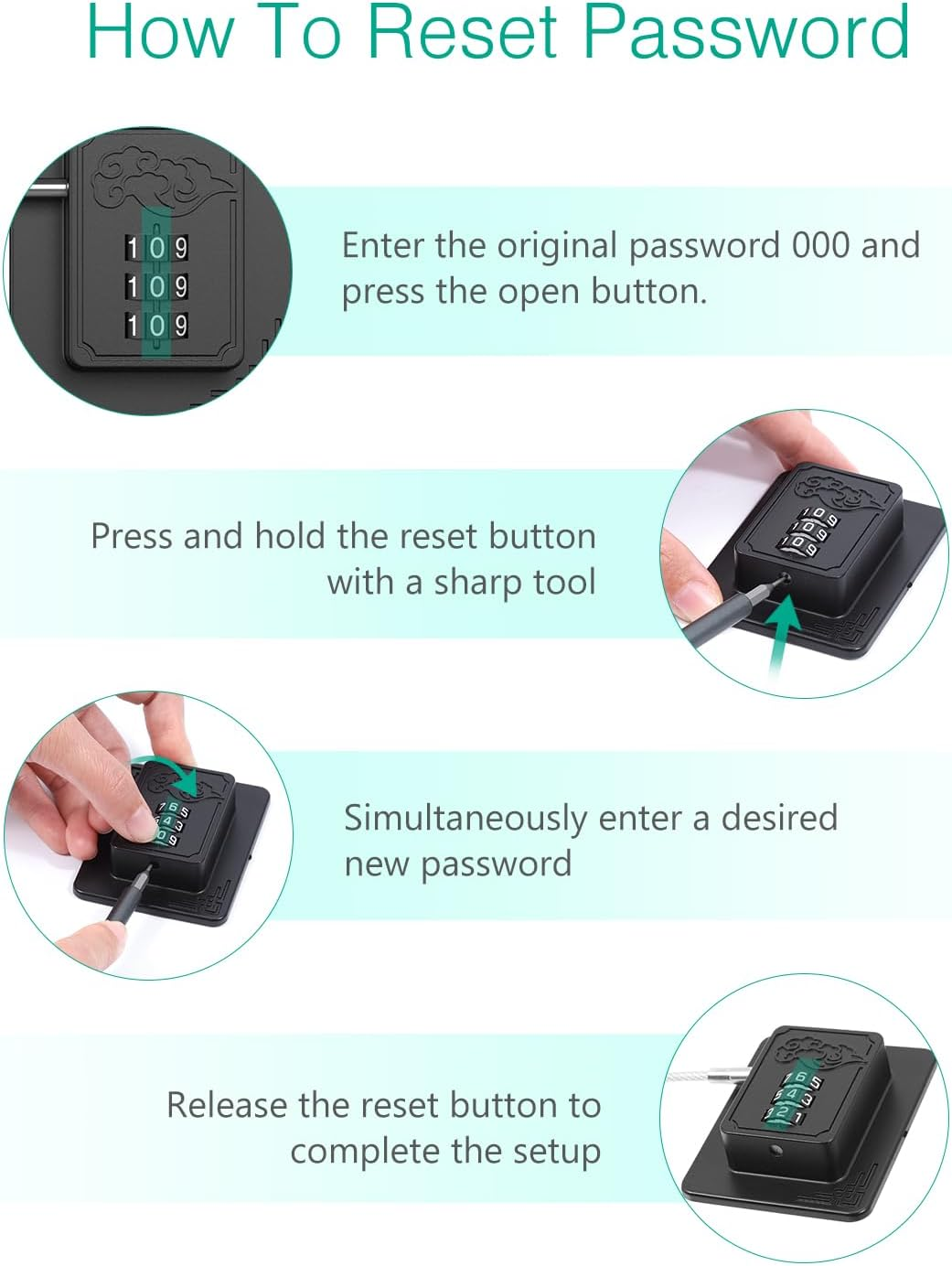 How To Reset Password

1 0 9
1 0 9
1 0 9

Enter the original password 000 and press the open button.

Press and hold the reset button with a sharp tool

Simultaneously enter a desired new password

Release the reset button to complete the setup