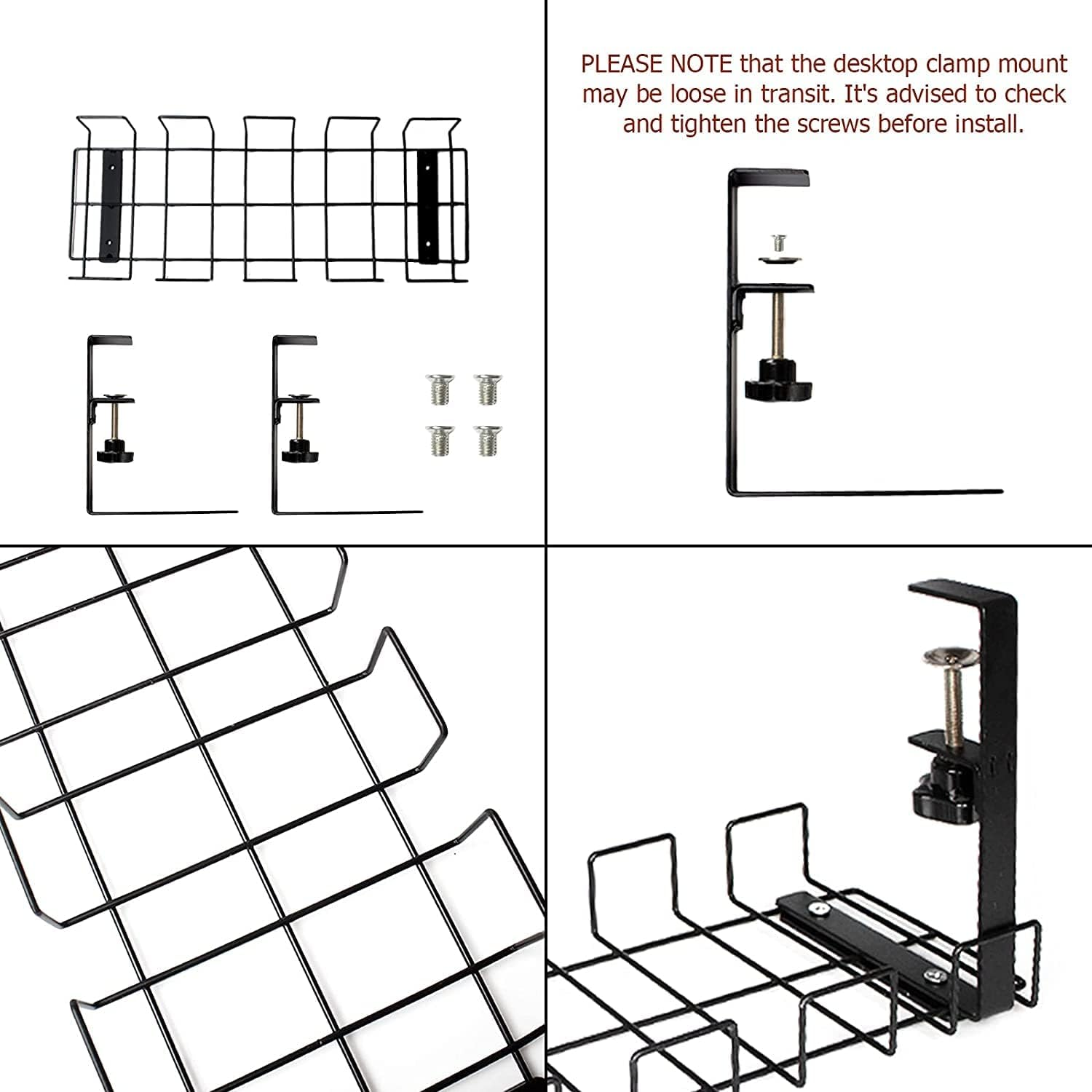 PLEASE NOTE that the desktop clamp mount may be loose in transit. It's advised to check and tighten the screws before install.