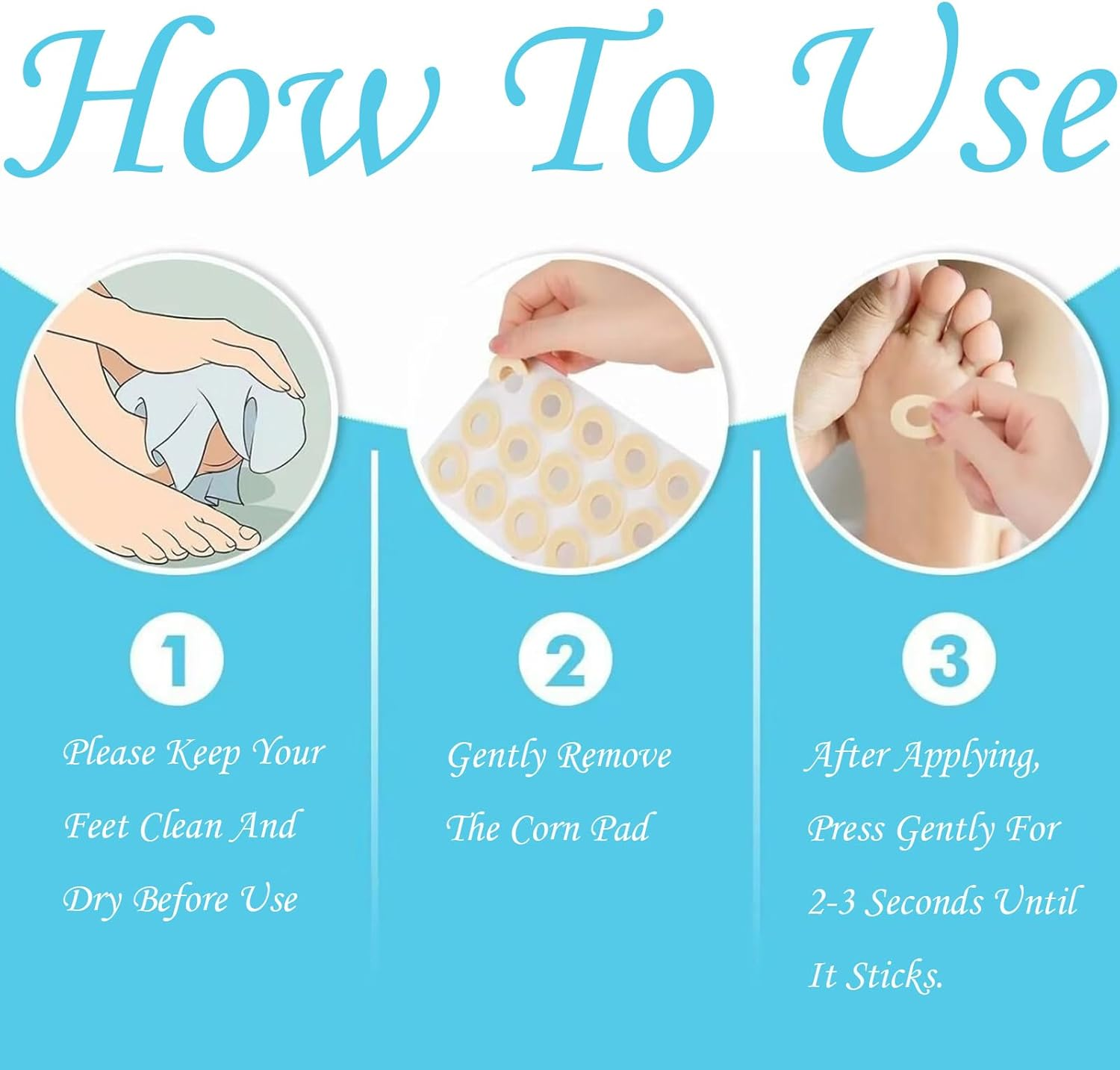 How To Use

1

Please Keep Your Feet Clean And Dry Before Use

2

Gently Remove The Corn Pad

3

After Applying, Press Gently For 2-3 Seconds Until It Sticks.