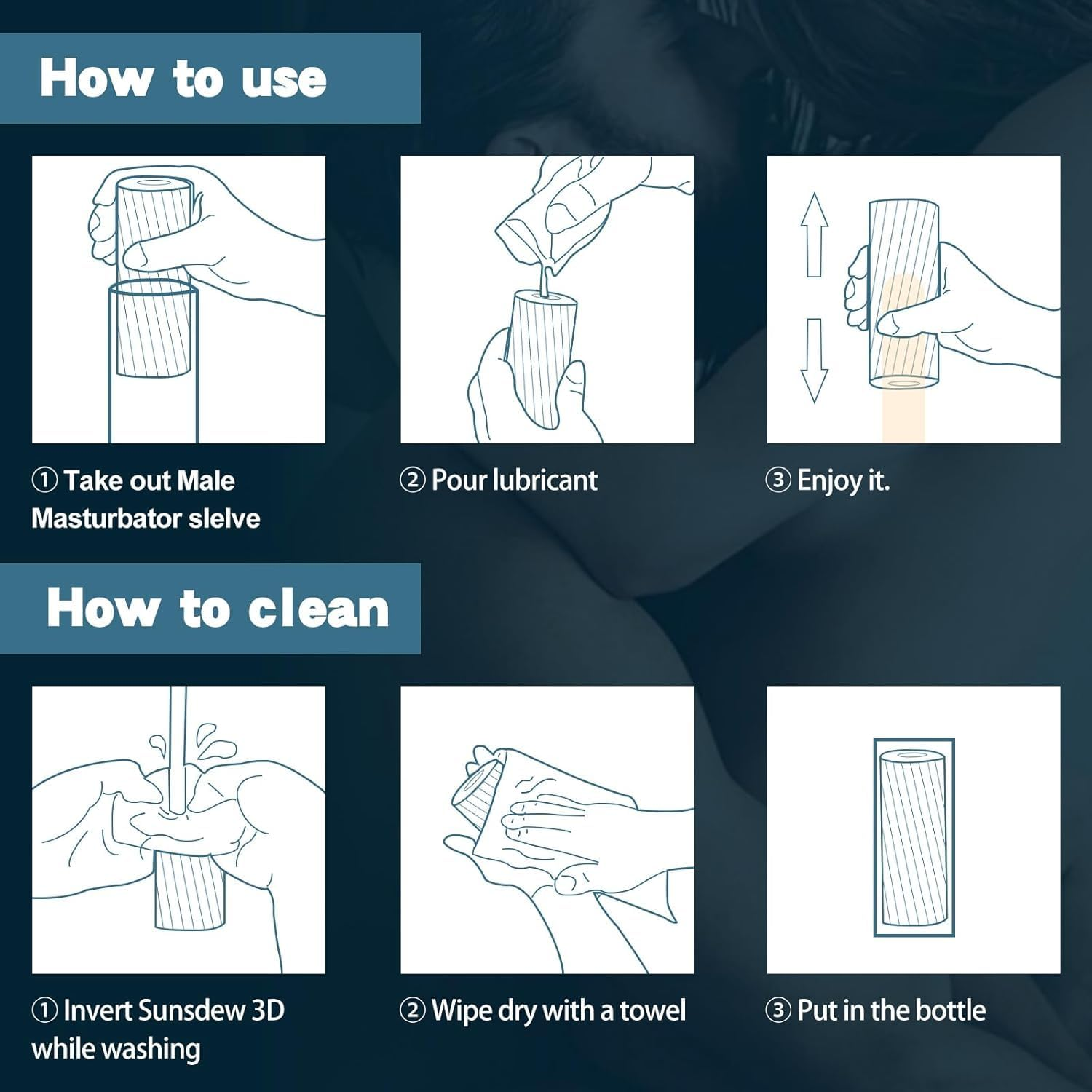 How to use

① Take out Male Masturbator slelve

② Pour lubricant

③ Enjoy it.

How to clean

① Invert Sunsdew 3D while washing

② Wipe dry with a towel

③ Put in the bottle