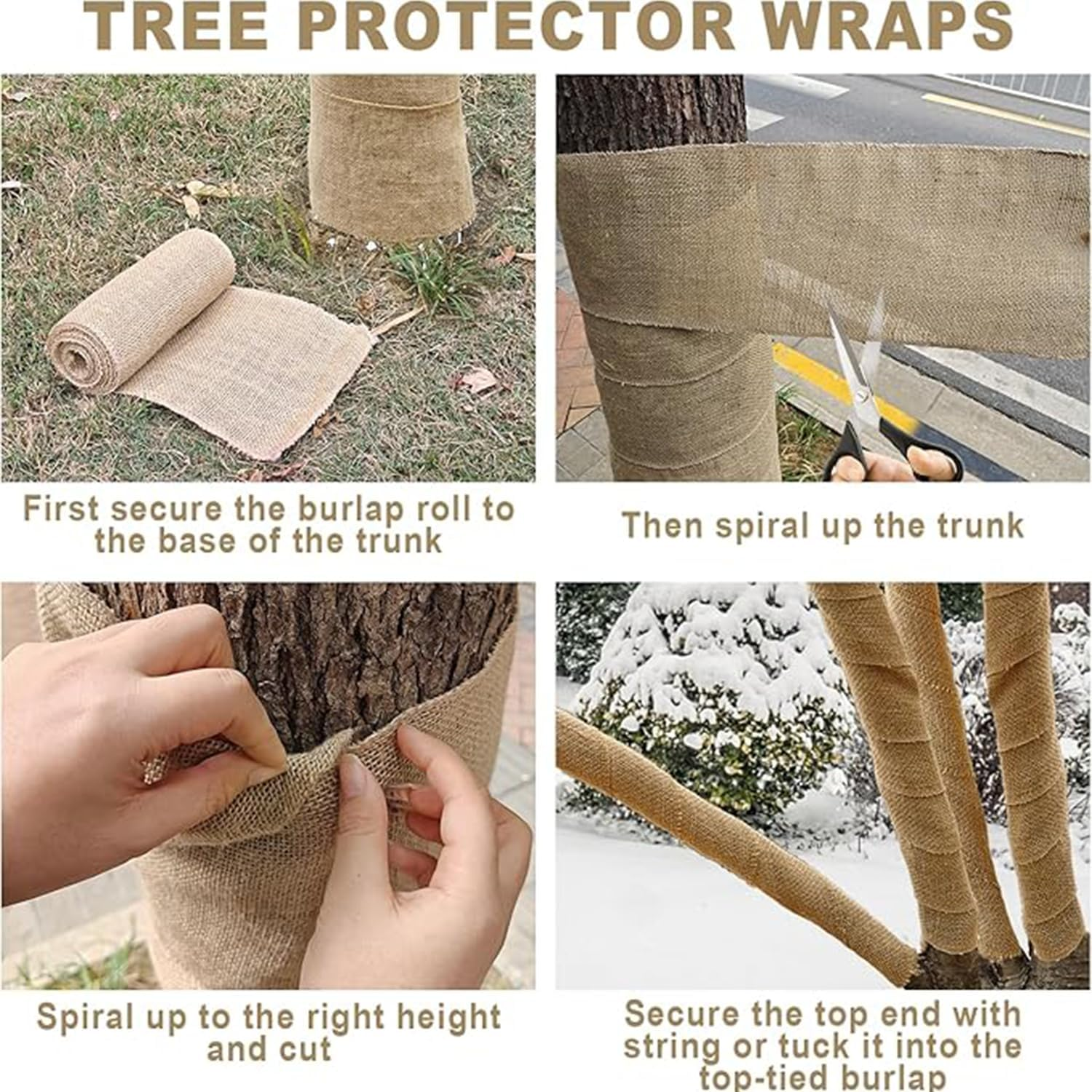 TREE PROTECTOR WRAPS

First secure the burlap roll to the base of the trunk

Then spiral up the trunk

Spiral up to the right height and cut

Secure the top end with string or tuck it into the top-tied burlap