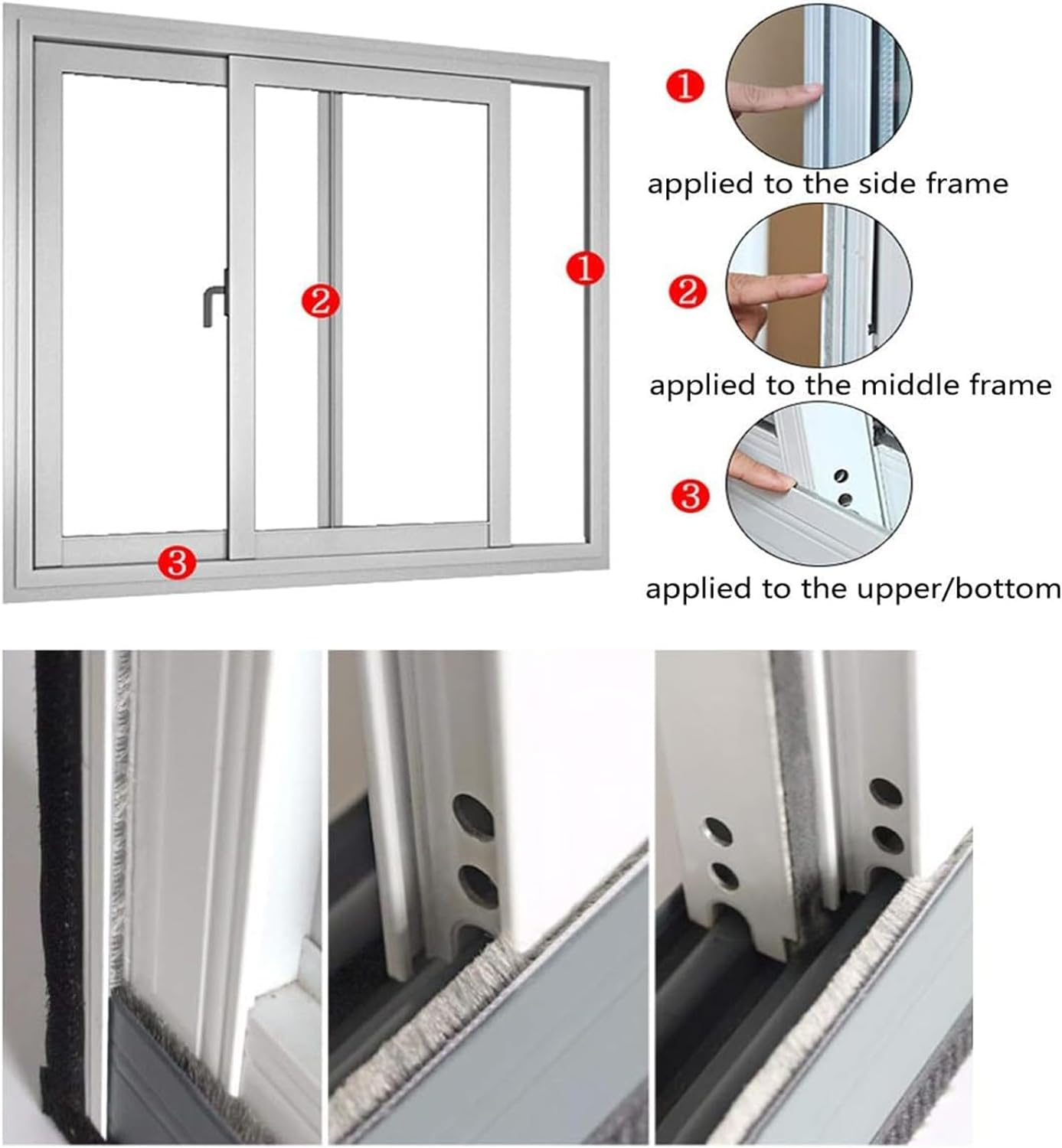 2

1

3

1

applied to the side frame

2

applied to the middle frame

3

applied to the upper/bottom