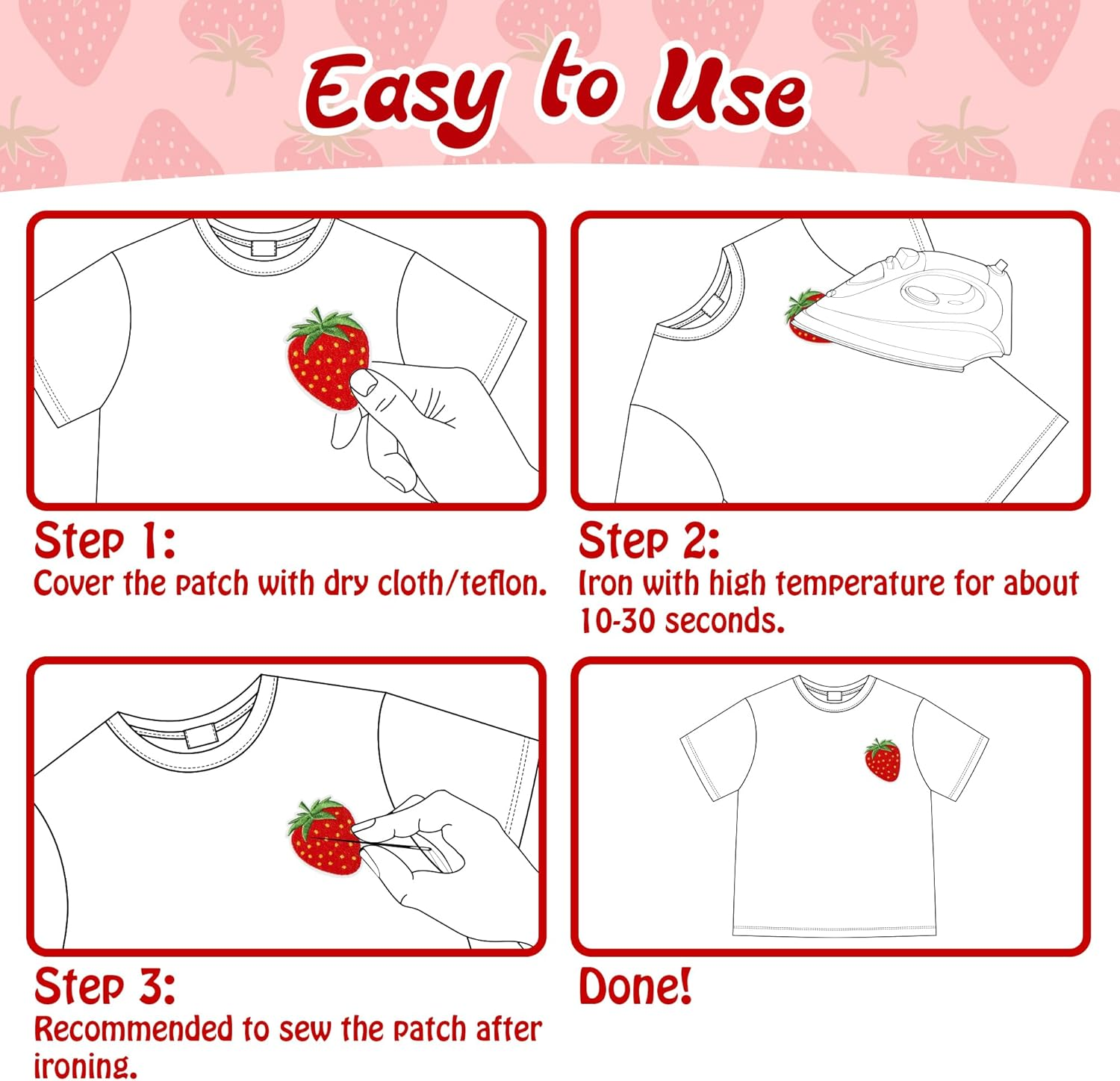 Easy to Use

Step 1:
Cover the patch with dry cloth/teflon.

Step 2:
Iron with high temperature for about 10-30 seconds.

Step 3:
Recommended to sew the patch after ironing.

Done!