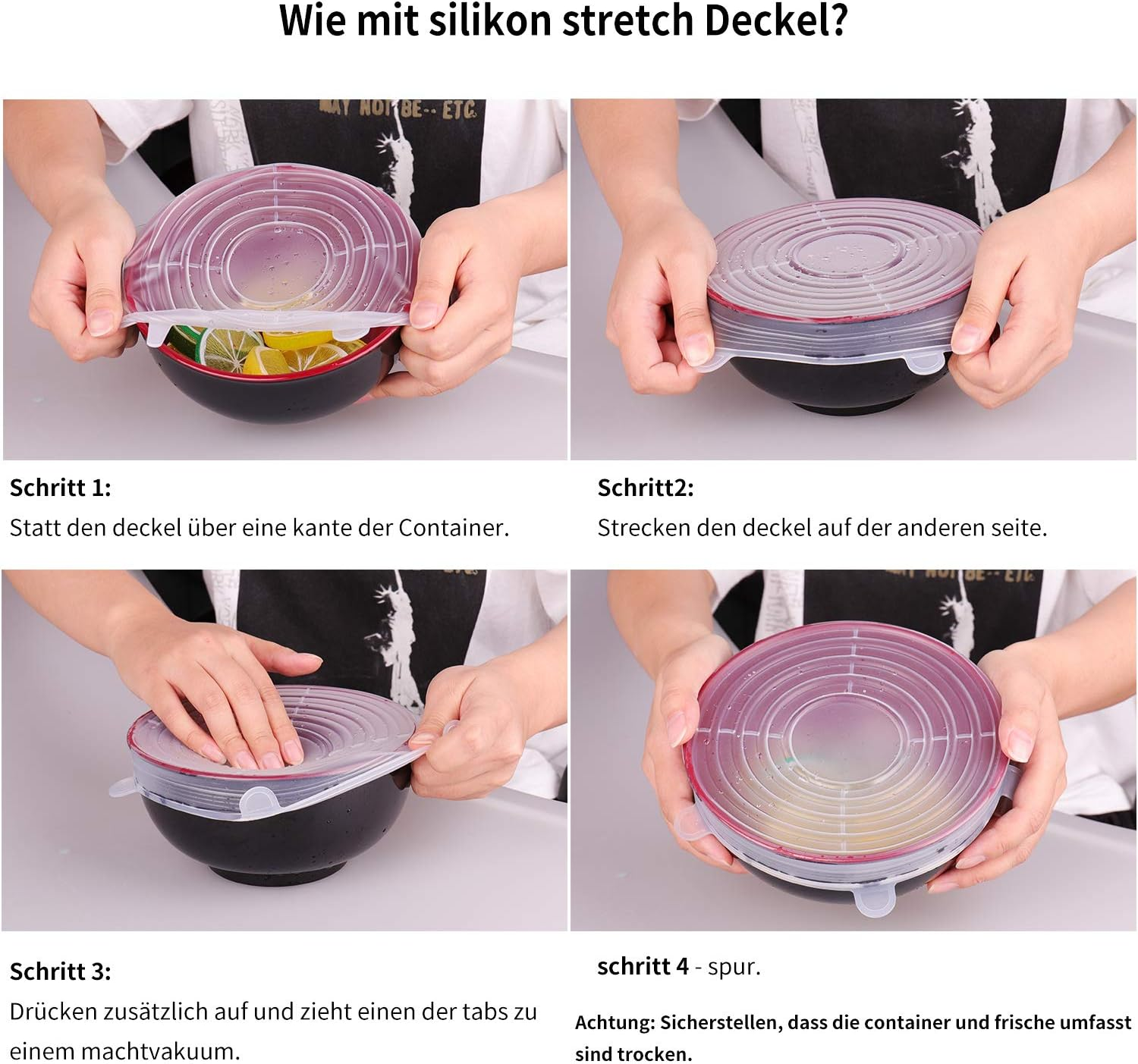 Wie mit silikon stretch Deckel?

MAY NOT BE-- ETC.

Schritt 1:
Statt den deckel über eine kante der Container.

Schritt2:
Strecken den deckel auf der anderen seite.

Schritt 3:
Drücken zusätzlich auf und zieht einen der tabs zu einem machtvakuum.

schritt 4 - spur.

Achtung: Sicherstellen, dass die container und frische umfasst sind trocken.