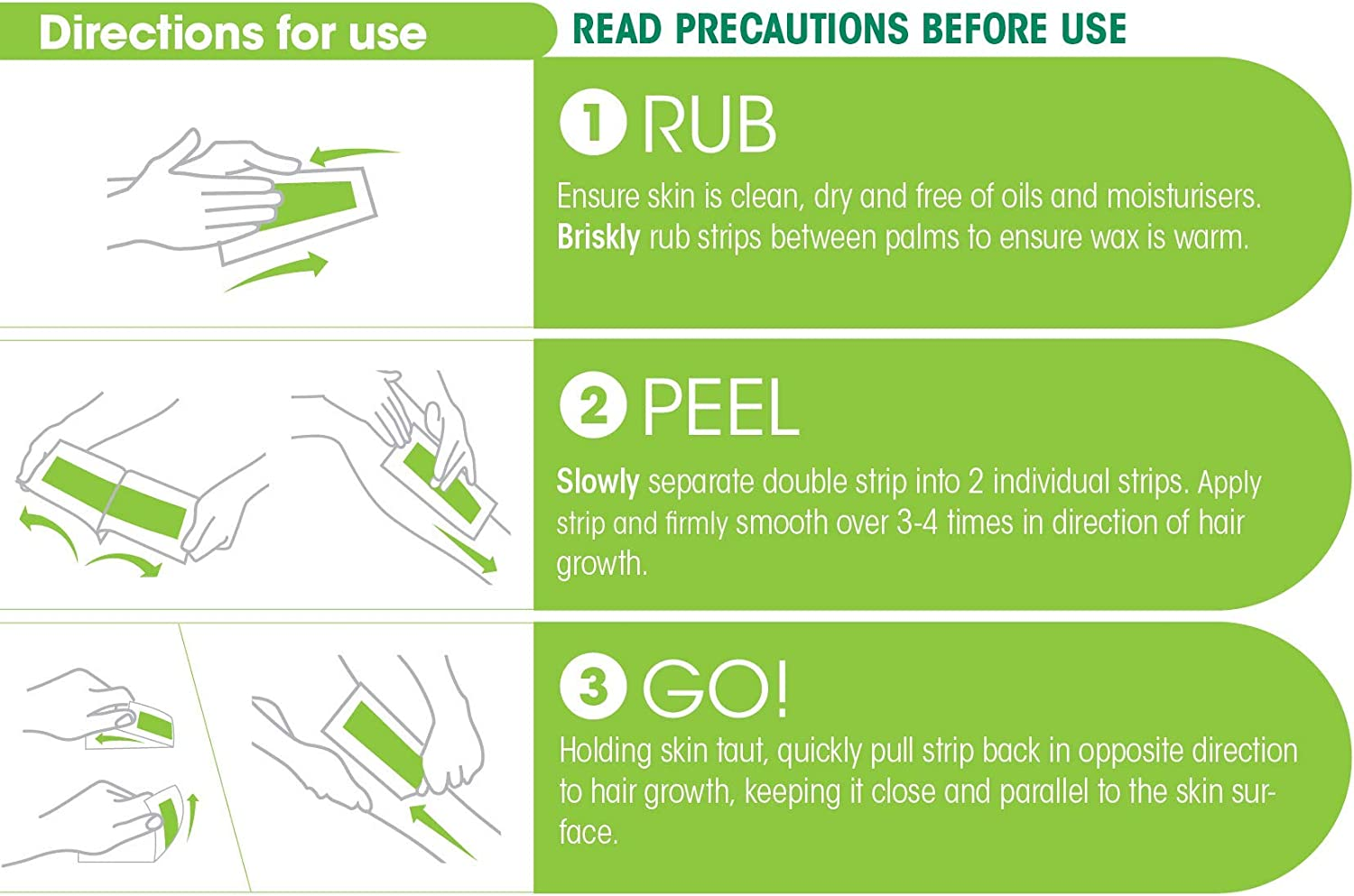 Directions for use

READ PRECAUTIONS BEFORE USE

1 RUB

Ensure skin is clean, dry and free of oils and moisturisers. Briskly rub strips between palms to ensure wax is warm.

2 PEEL

Slowly separate double strip into 2 individual strips. Apply strip and firmly smooth over 3-4 times in direction of hair growth.

3 GO!

Holding skin taut, quickly pull strip back in opposite direction to hair growth, keeping it close and parallel to the skin surface.