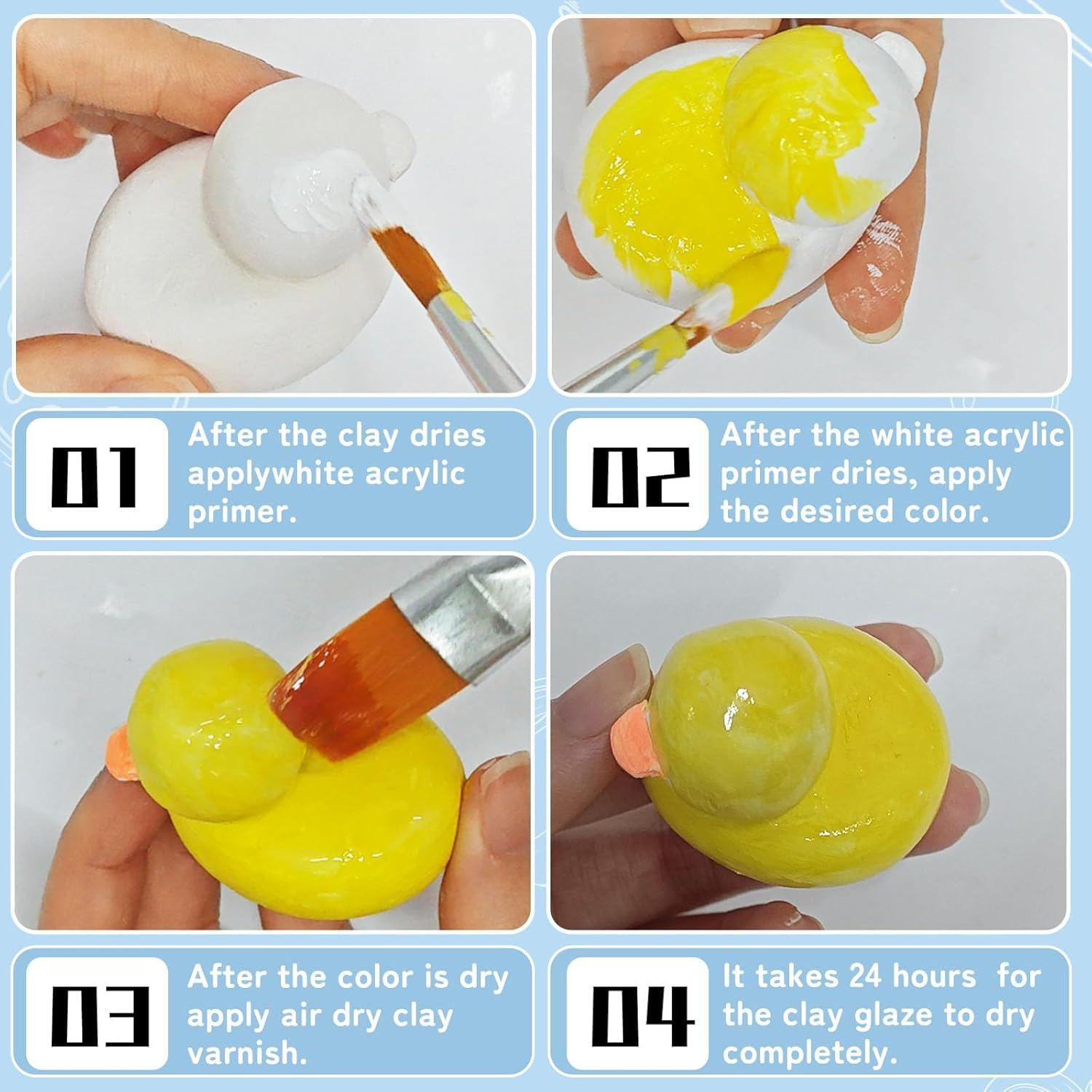 01 After the clay dries applywhite acrylic primer.

02 After the white acrylic primer dries, apply the desired color.

03 After the color is dry apply air dry clay varnish.

04 It takes 24 hours for the clay glaze to dry completely.