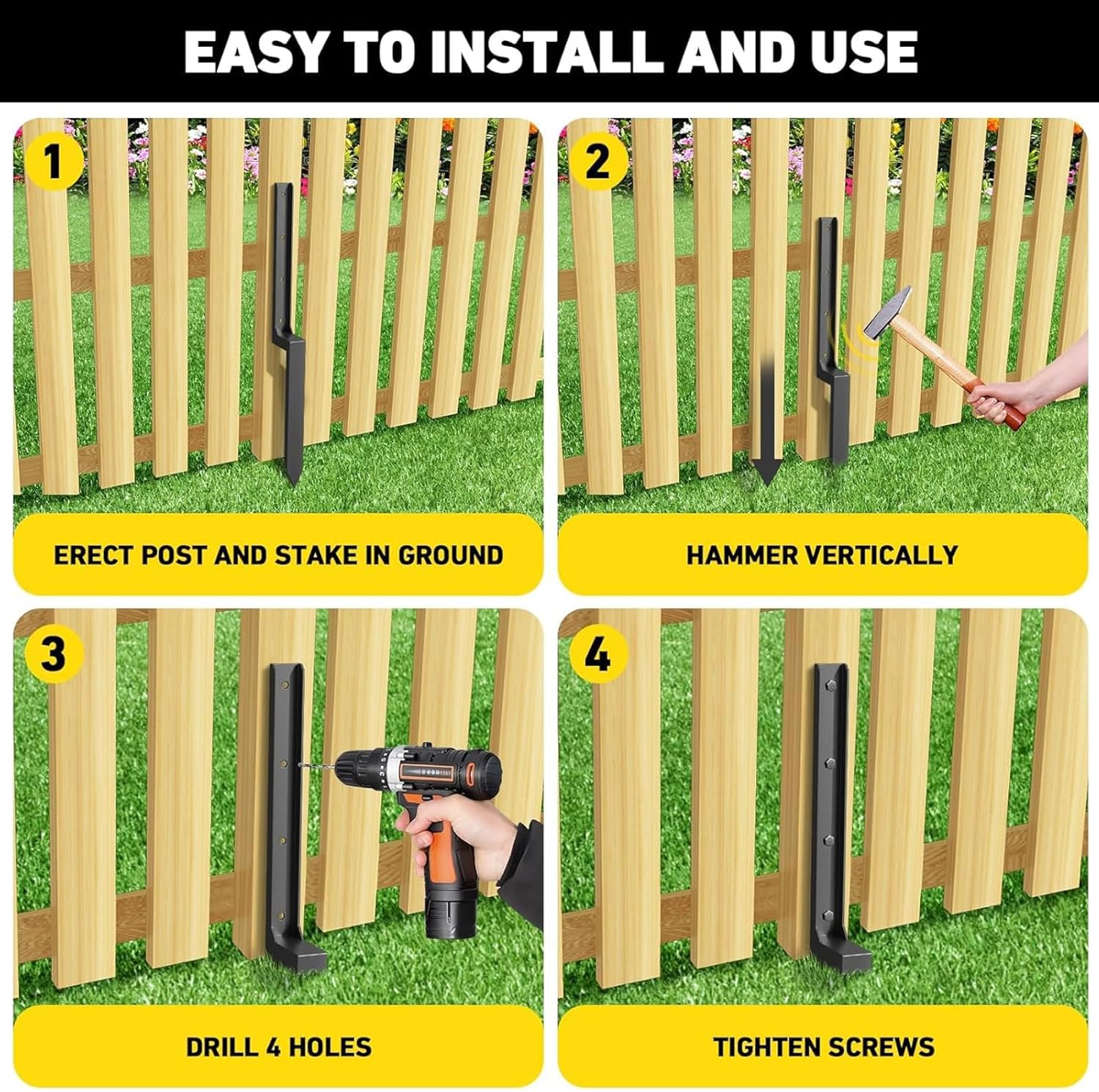 EASY TO INSTALL AND USE

1

ERECT POST AND STAKE IN GROUND

2

HAMMER VERTICALLY

3

DRILL 4 HOLES

4

TIGHTEN SCREWS