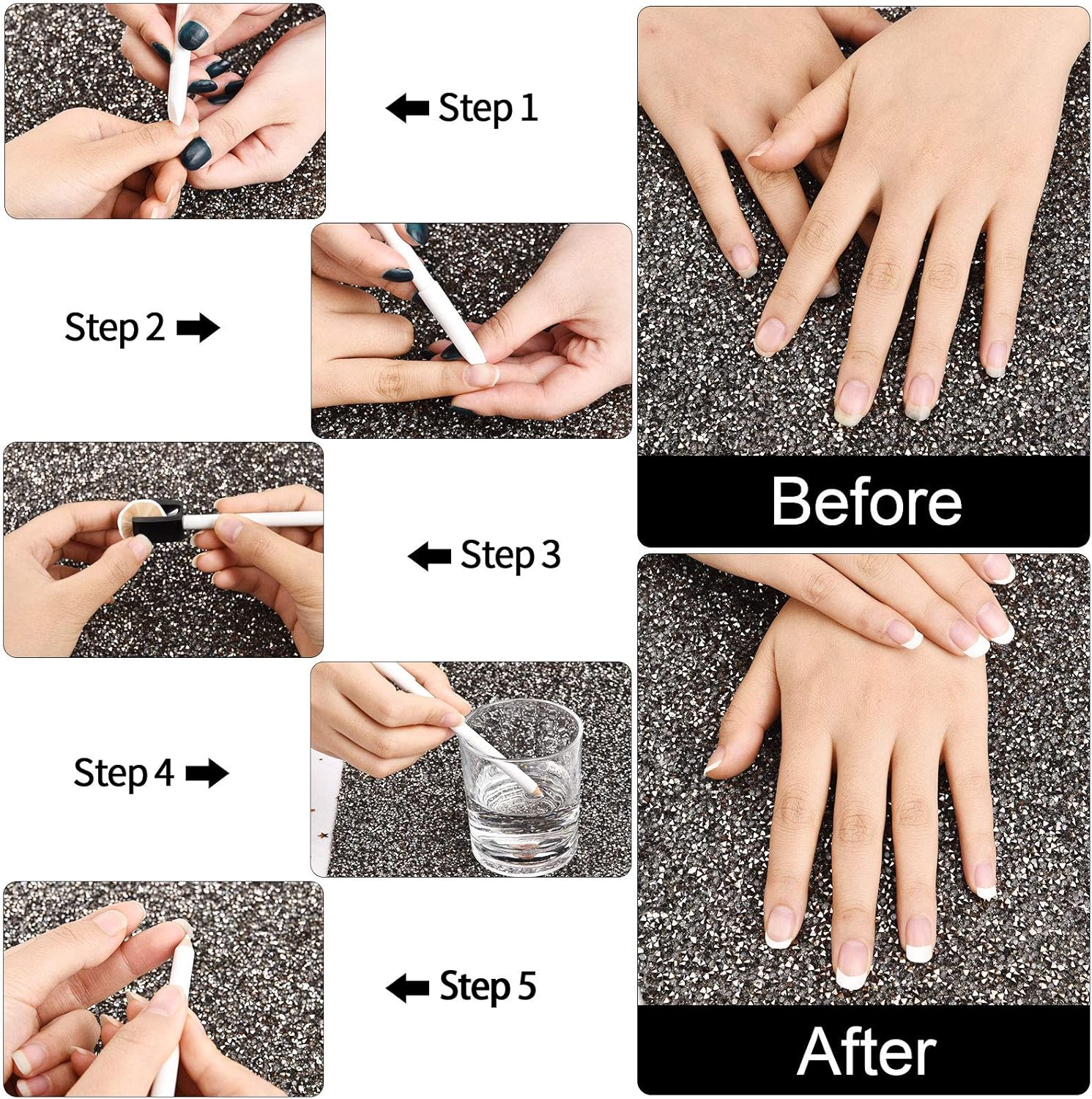 Step 1

Step 2

Step 3

Step 4

Step 5

Before

After