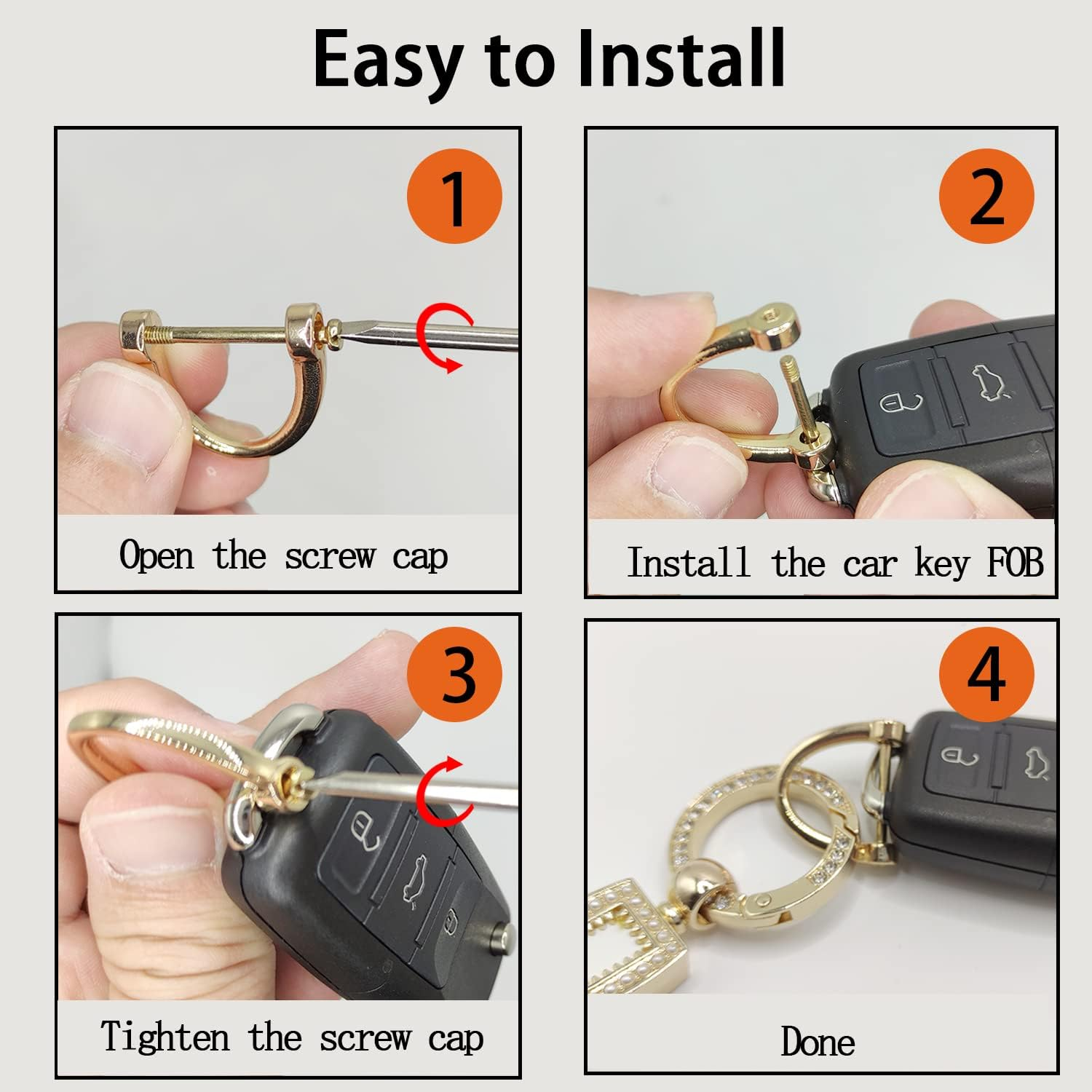 Easy to Install

1

Open the screw cap

2

Install the car key FOB

3

Tighten the screw cap

4

Done