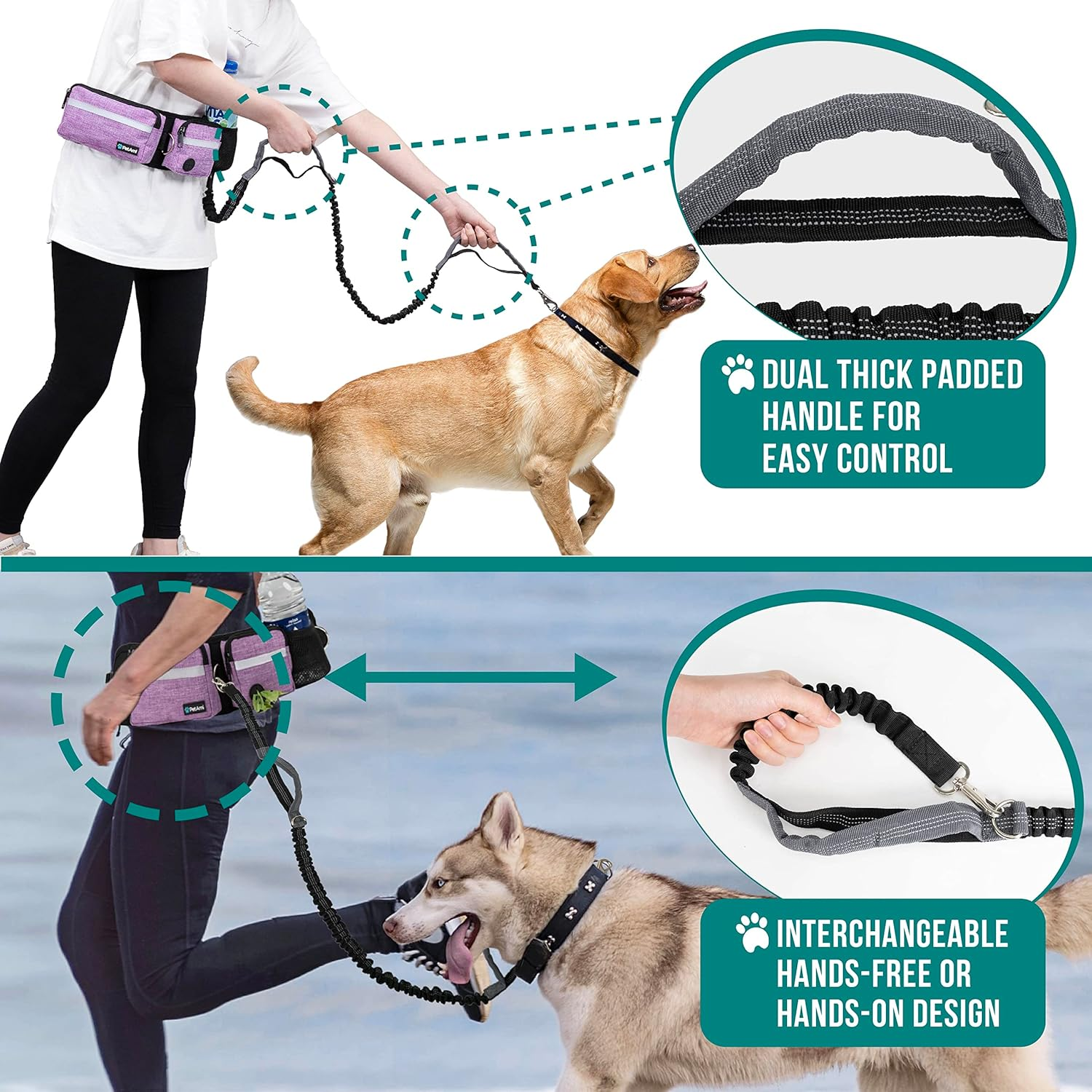 PetAmi

DUAL THICK PADDED HANDLE FOR EASY CONTROL

PetAmi

INTERCHANGEABLE HANDS-FREE OR HANDS-ON DESIGN