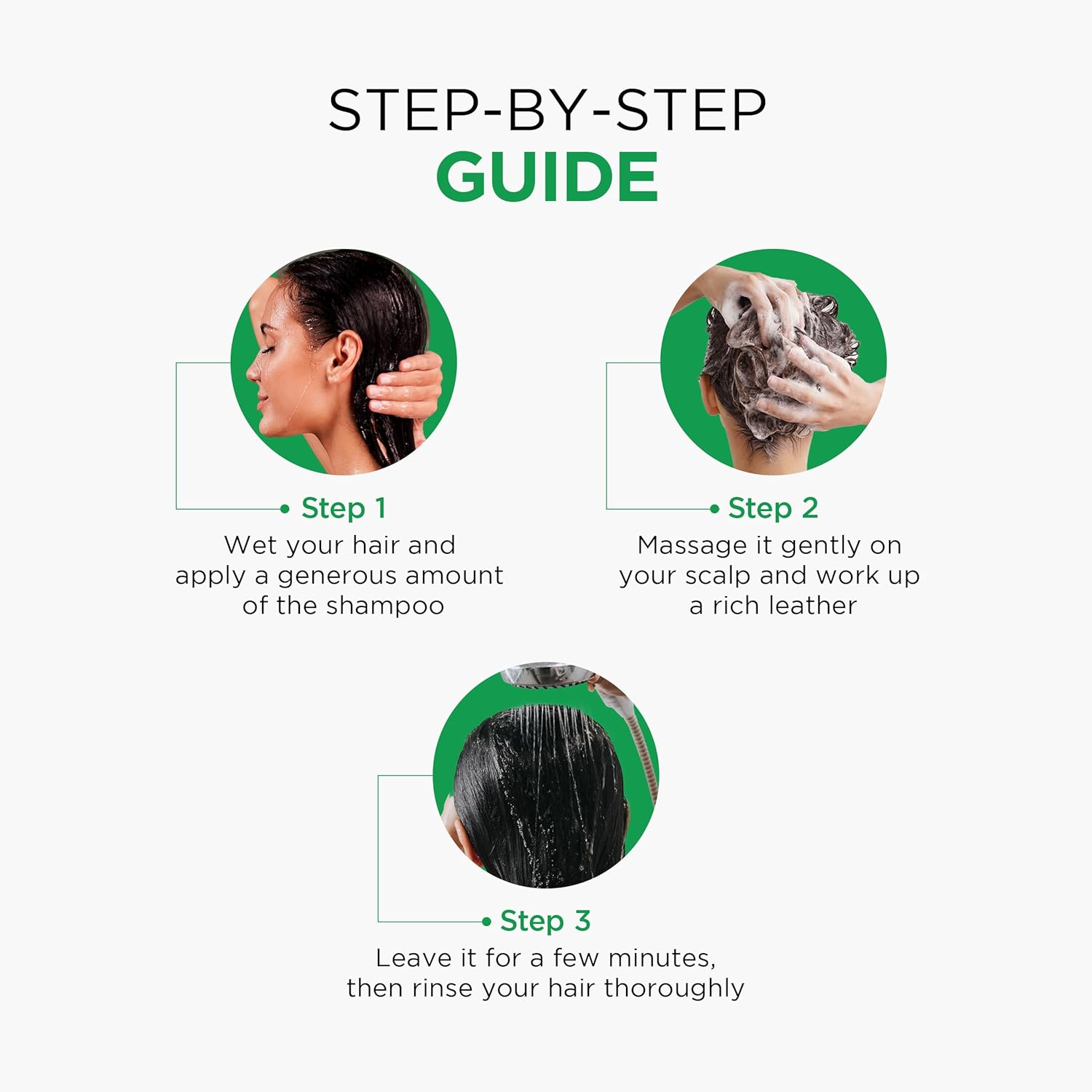 STEP-BY-STEP
GUIDE

Step 1
Wet your hair and apply a generous amount of the shampoo

Step 2
Massage it gently on your scalp and work up a rich leather

Step 3
Leave it for a few minutes, then rinse your hair thoroughly