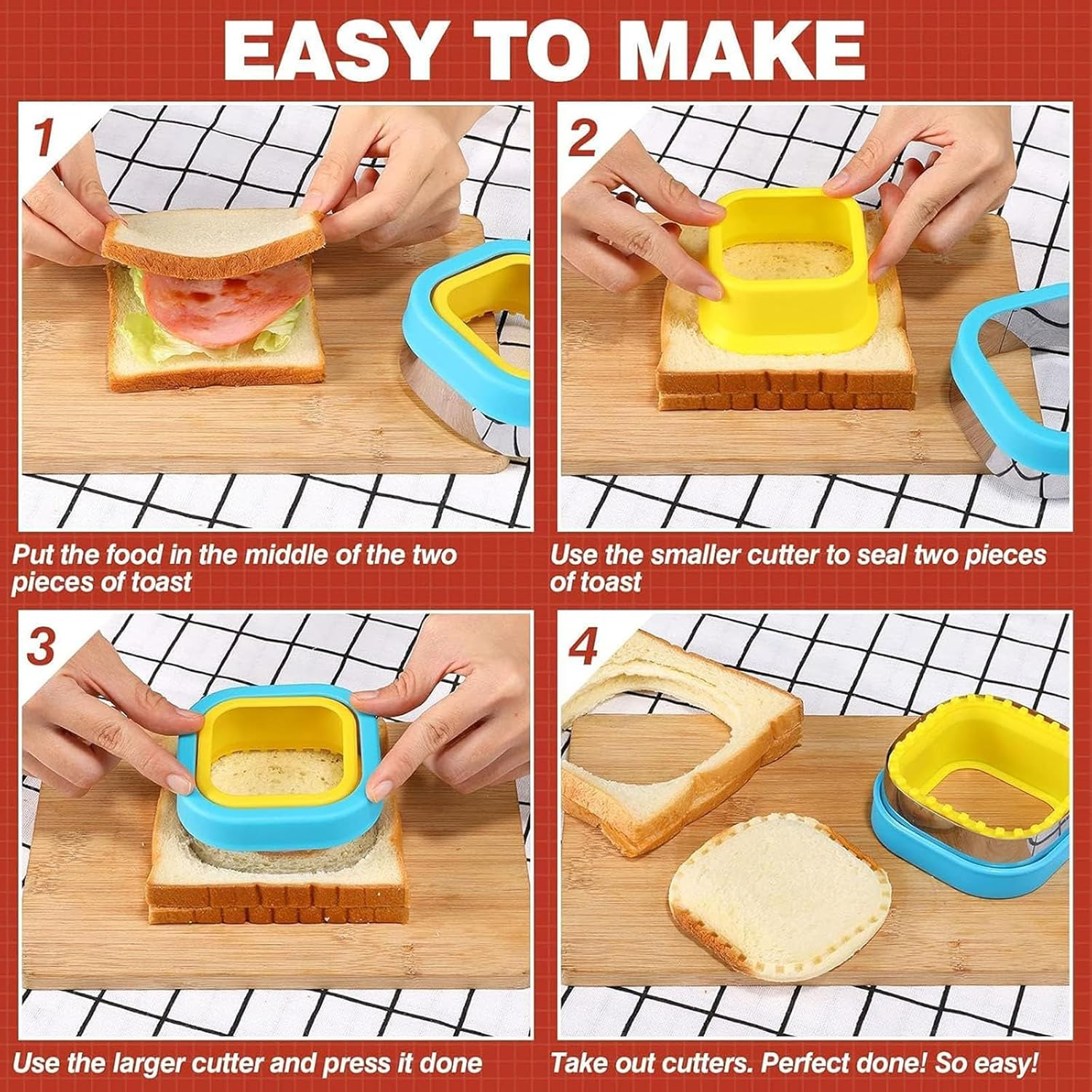 EASY TO MAKE

1

Put the food in the middle of the two pieces of toast

2

Use the smaller cutter to seal two pieces of toast

3

Use the larger cutter and press it done

4

Take out cutters. Perfect done! So easy!