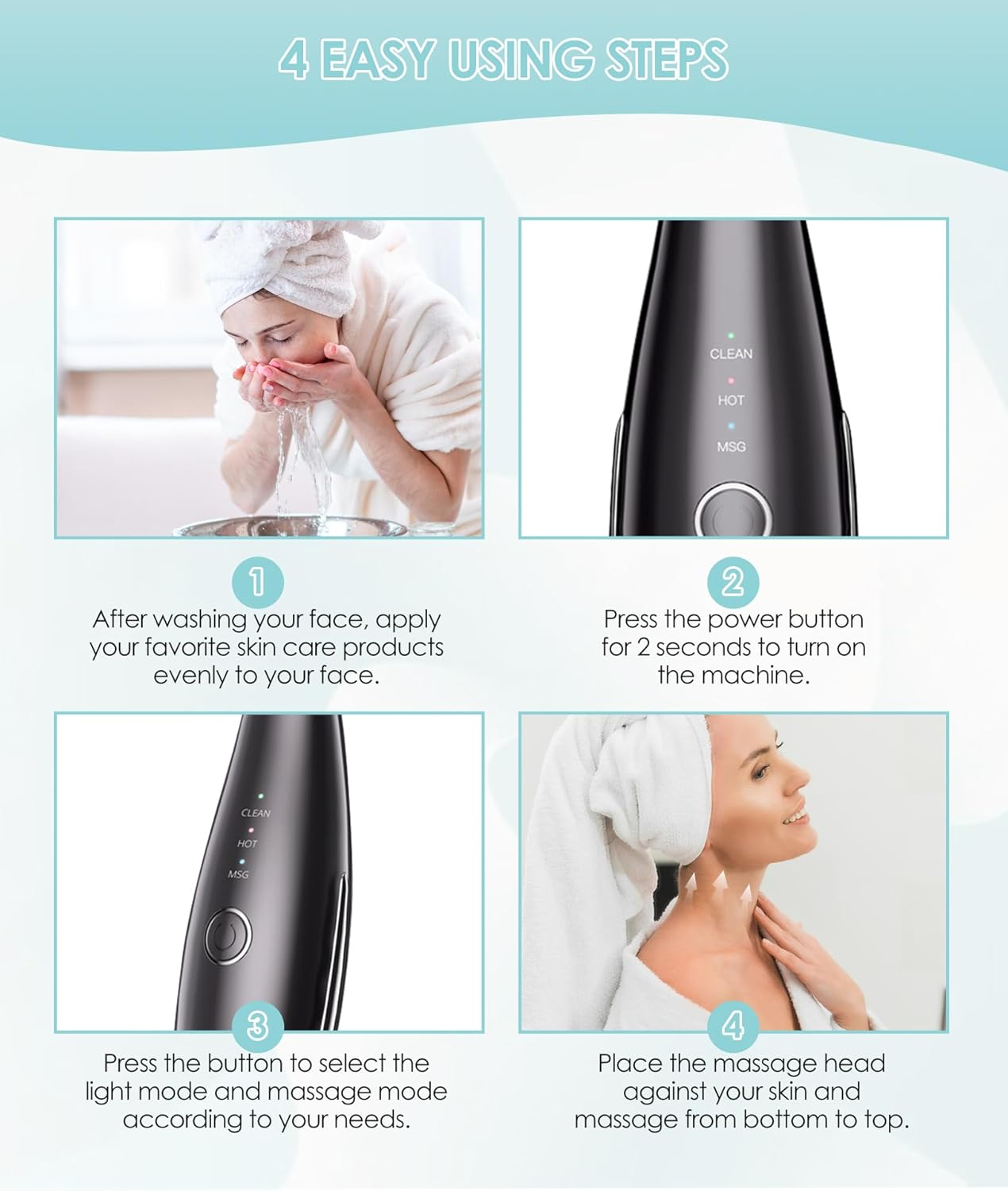 4 EASY USING STEPS

1
After washing your face, apply your favorite skin care products evenly to your face.

CLEAN
HOT
MSG

2
Press the power button for 2 seconds to turn on the machine.

CLEAN
HOT
MSG

3
Press the button to select the light mode and massage mode according to your needs.

4
Place the massage head against your skin and massage from bottom to top.